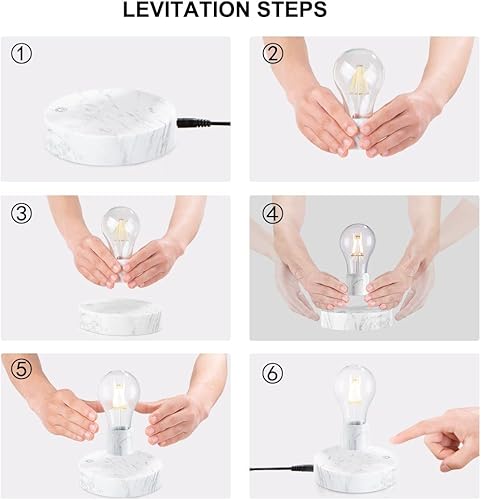 LEVITATION STEPS

①

②

③

④

⑤

⑥