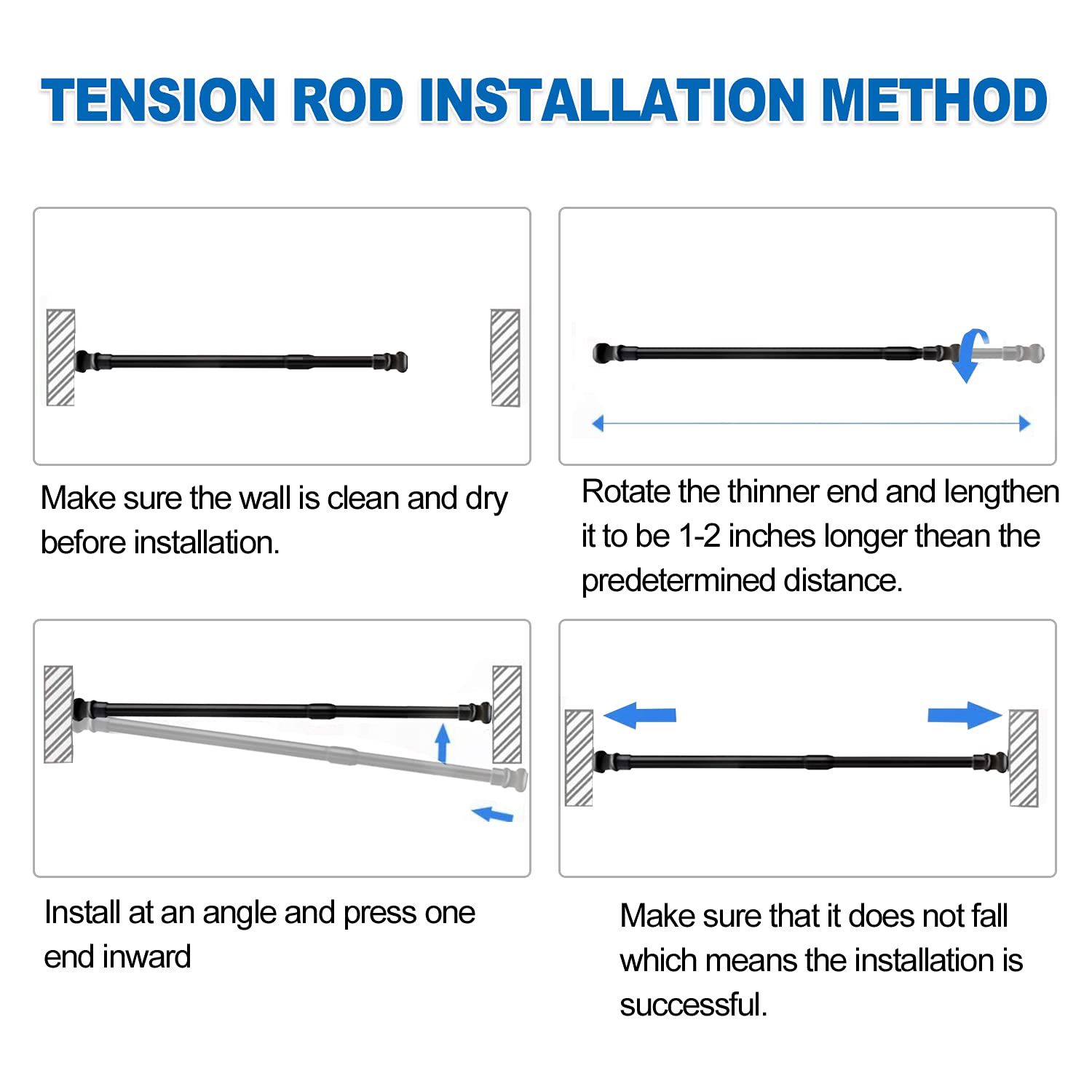 TENSION ROD INSTALLATION METHOD

Make sure the wall is clean and dry before installation.

Rotate the thinner end and lengthen it to be 1-2 inches longer thean the predetermined distance.

Install at an angle and press one end inward

Make sure that it does not fall which means the installation is successful.