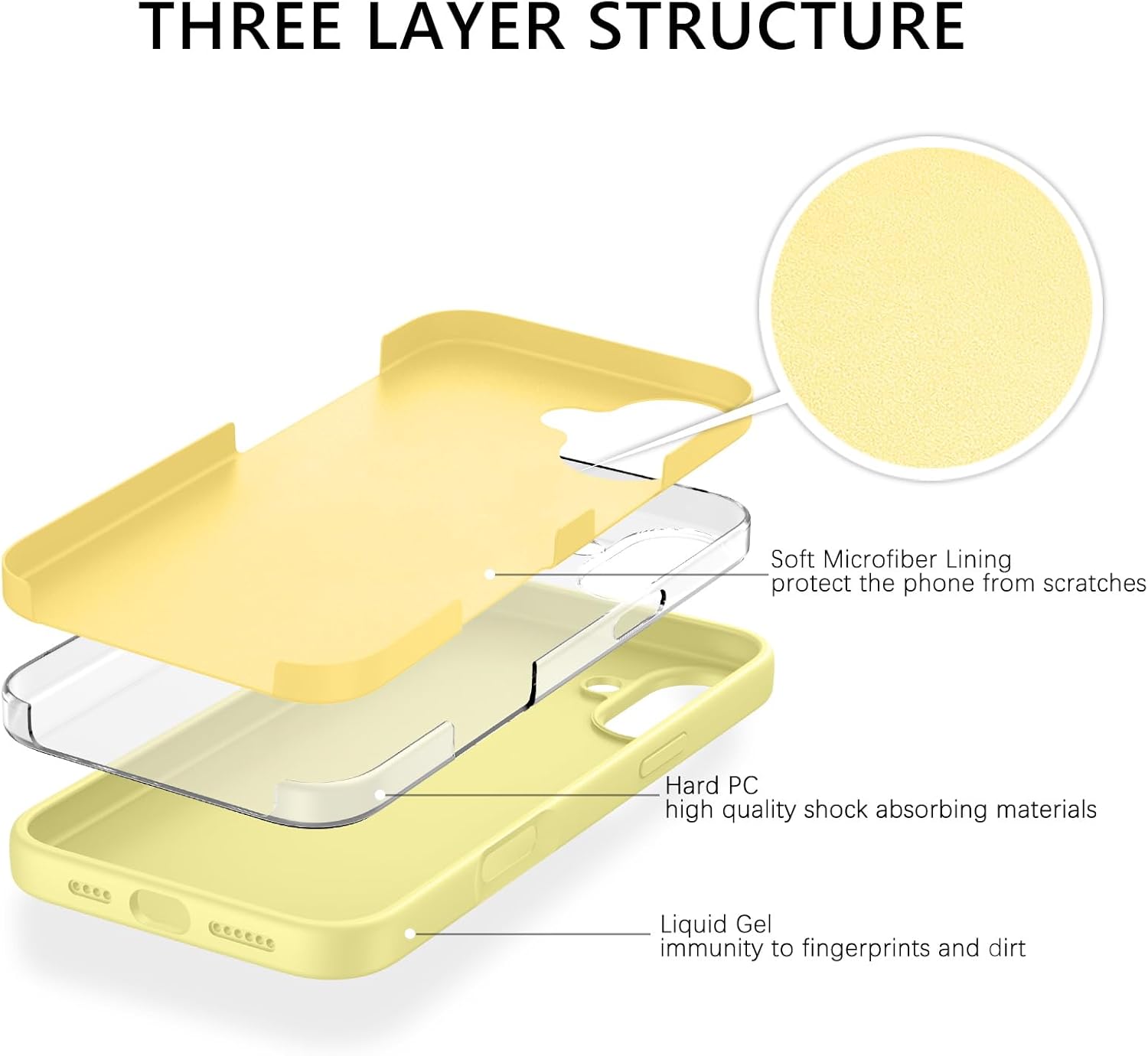 THREE LAYER STRUCTURE

Soft Microfiber Lining
protect the phone from scratches

Hard PC
high quality shock absorbing materials

Liquid Gel
immunity to fingerprints and dirt