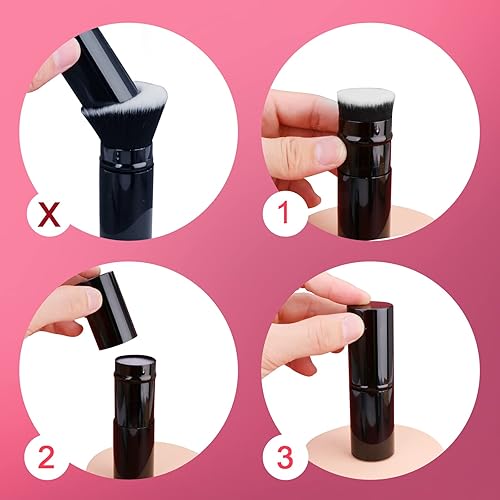 X

1

2

3