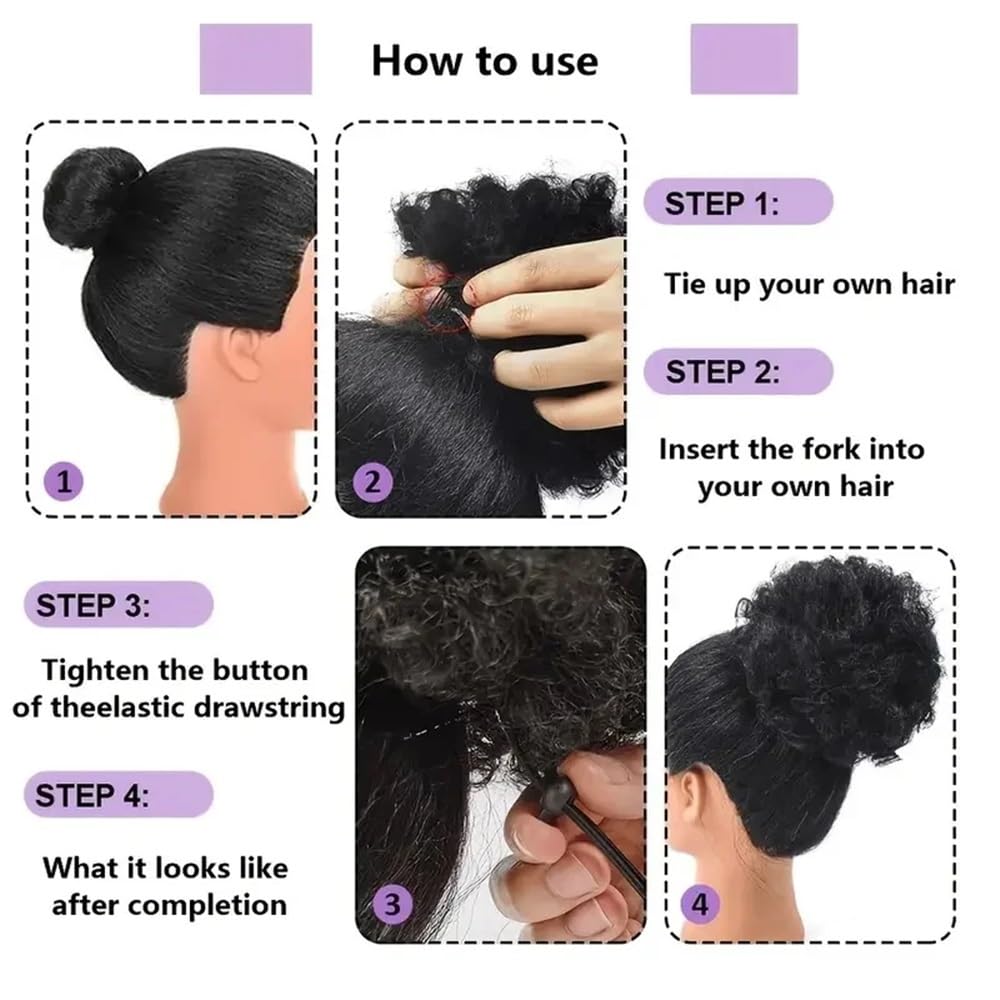 How to use

1

2

STEP 1:

Tie up your own hair

STEP 2:

Insert the fork into your own hair

STEP 3:

Tighten the button of theelastic drawstring

STEP 4:

What it looks like after completion

3

4