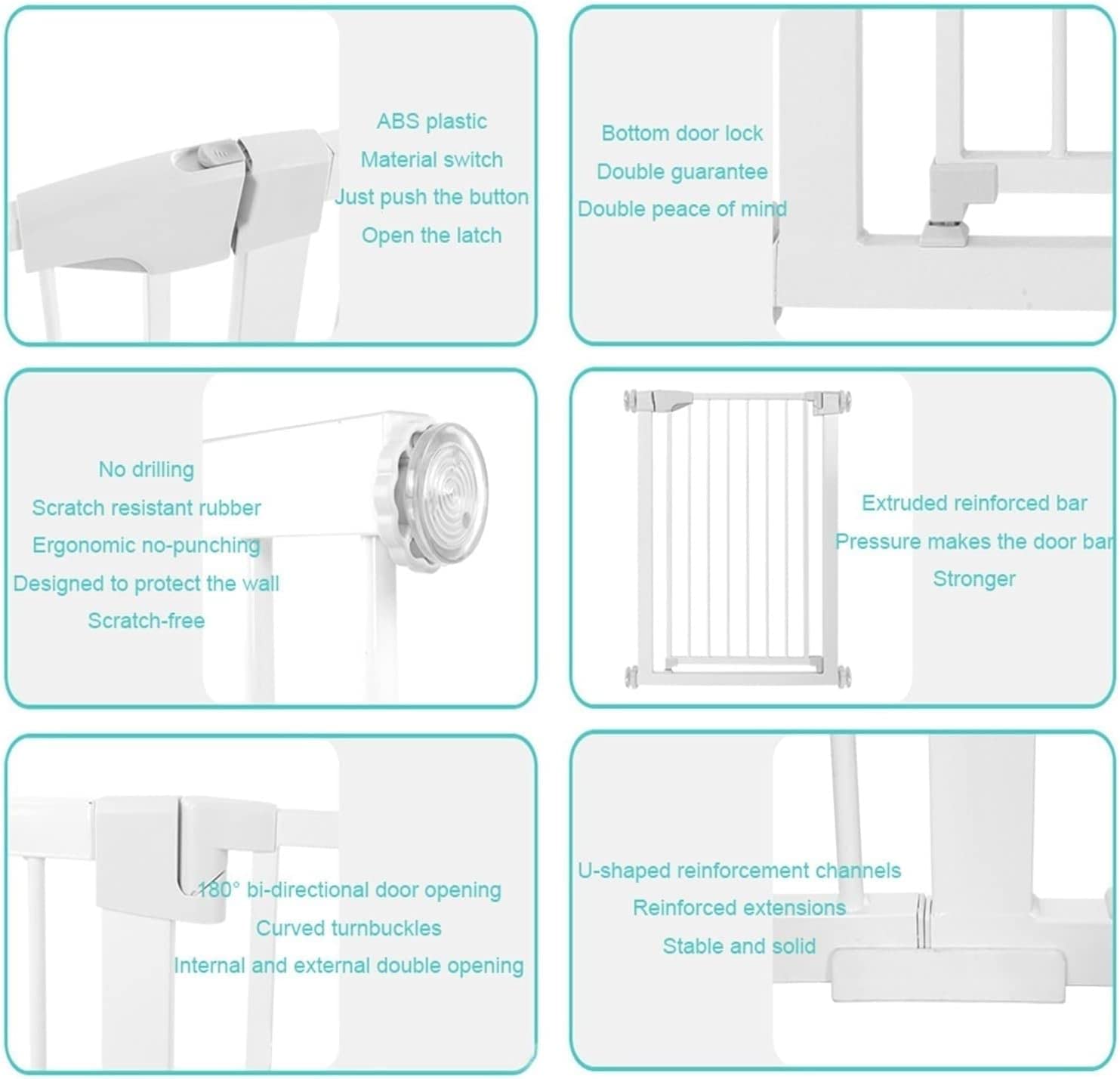 ABS plastic
Material switch
Just push the button
Open the latch

Bottom door lock
Double guarantee
Double peace of mind

No drilling
Scratch resistant rubber
Ergonomic no-punching
Designed to protect the wall
Scratch-free

Extruded reinforced bar
Pressure makes the door bar
Stronger

180° bi-directional door opening
Curved turnbuckles
Internal and external double opening

U-shaped reinforcement channels
Reinforced extensions
Stable and solid