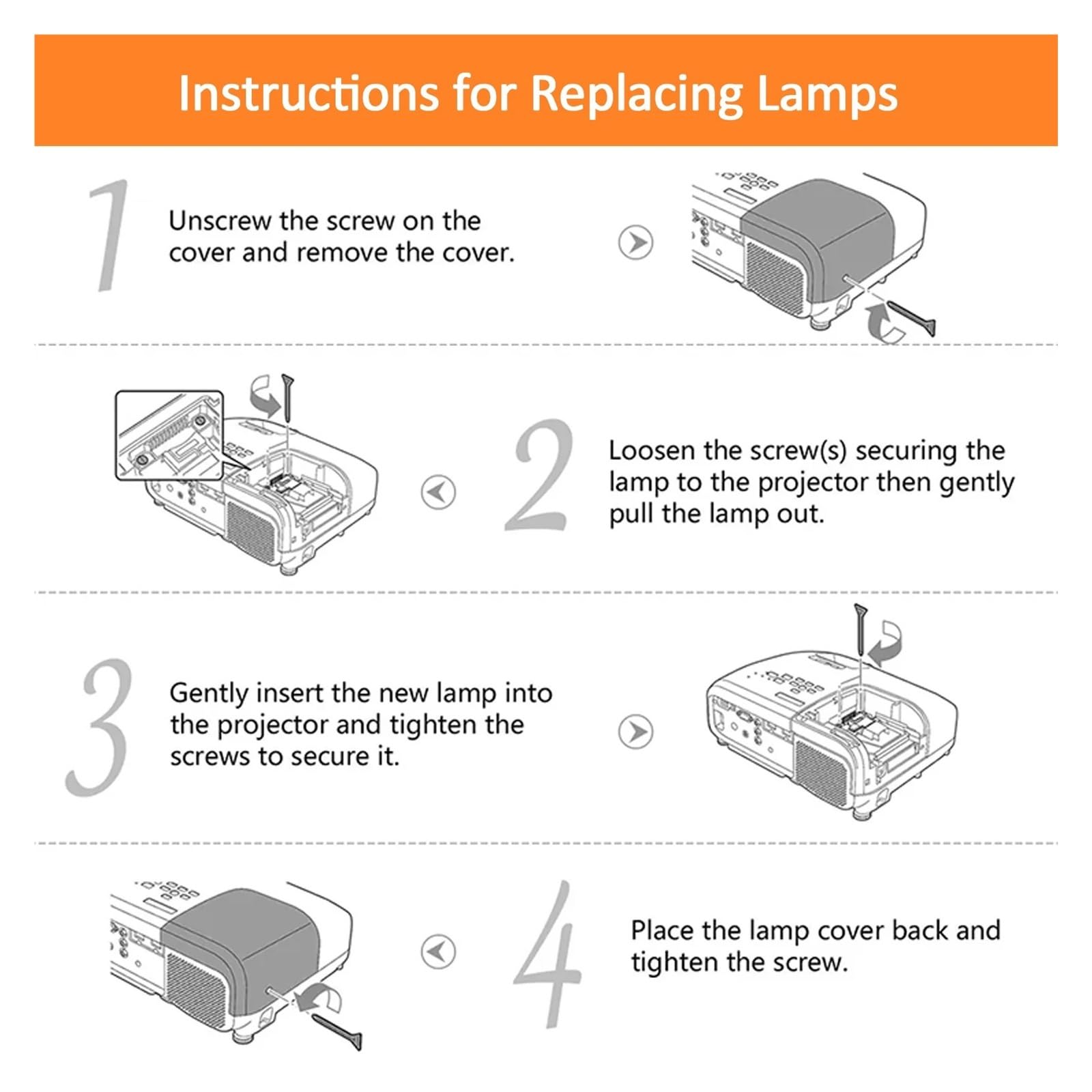 Instructions for Replacing Lamps

1

Unscrew the screw on the cover and remove the cover.

2

Loosen the screw(s) securing the lamp to the projector then gently pull the lamp out.

3

Gently insert the new lamp into the projector and tighten the screws to secure it.

4

Place the lamp cover back and tighten the screw.