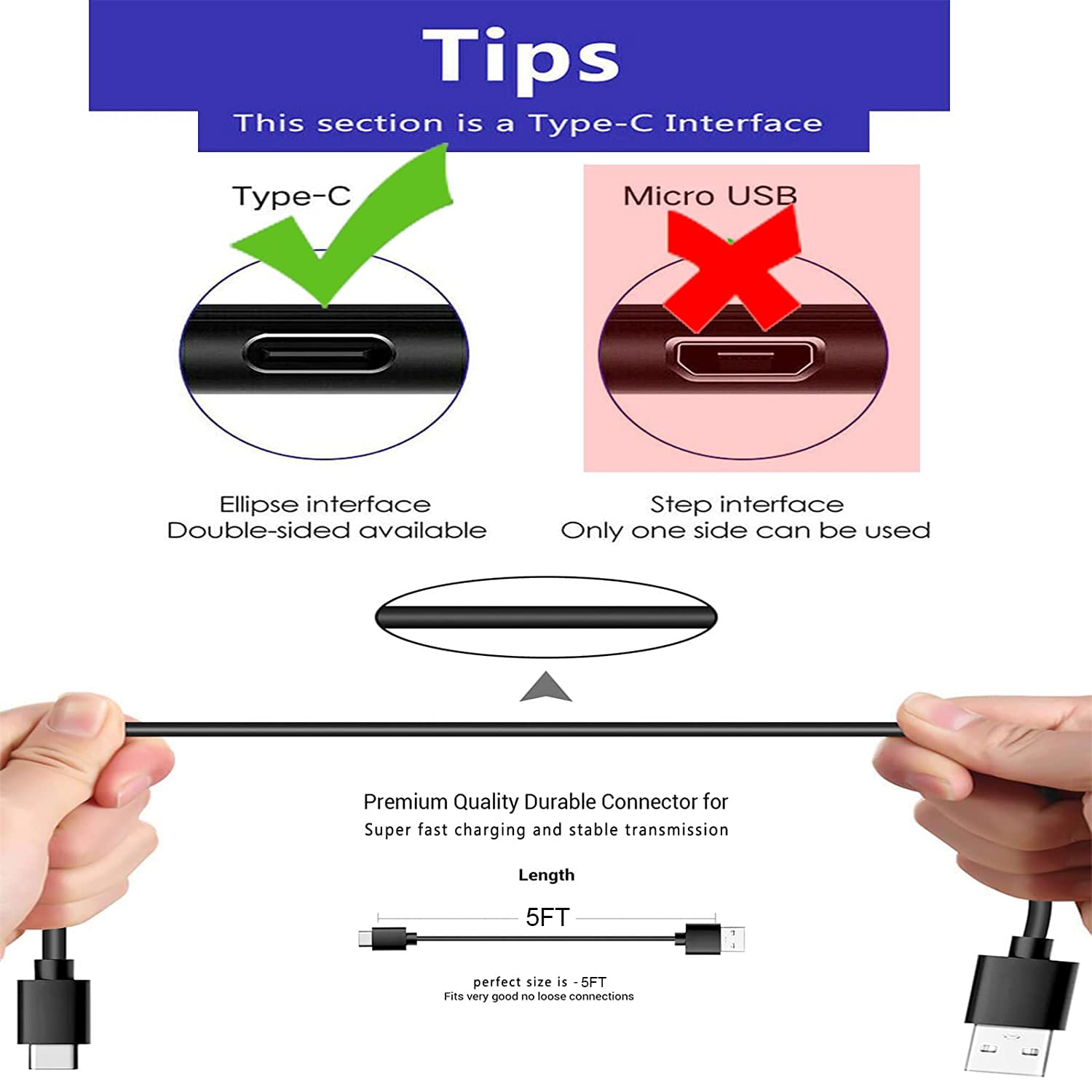 Tips

This section is a Type-C Interface

Type-C

Micro USB

Ellipse interface
Double-sided available

Step interface
Only one side can be used

Premium Quality Durable Connector for
Super fast charging and stable transmission

Length

5FT

perfect size is - 5FT
Fits very good no loose connections