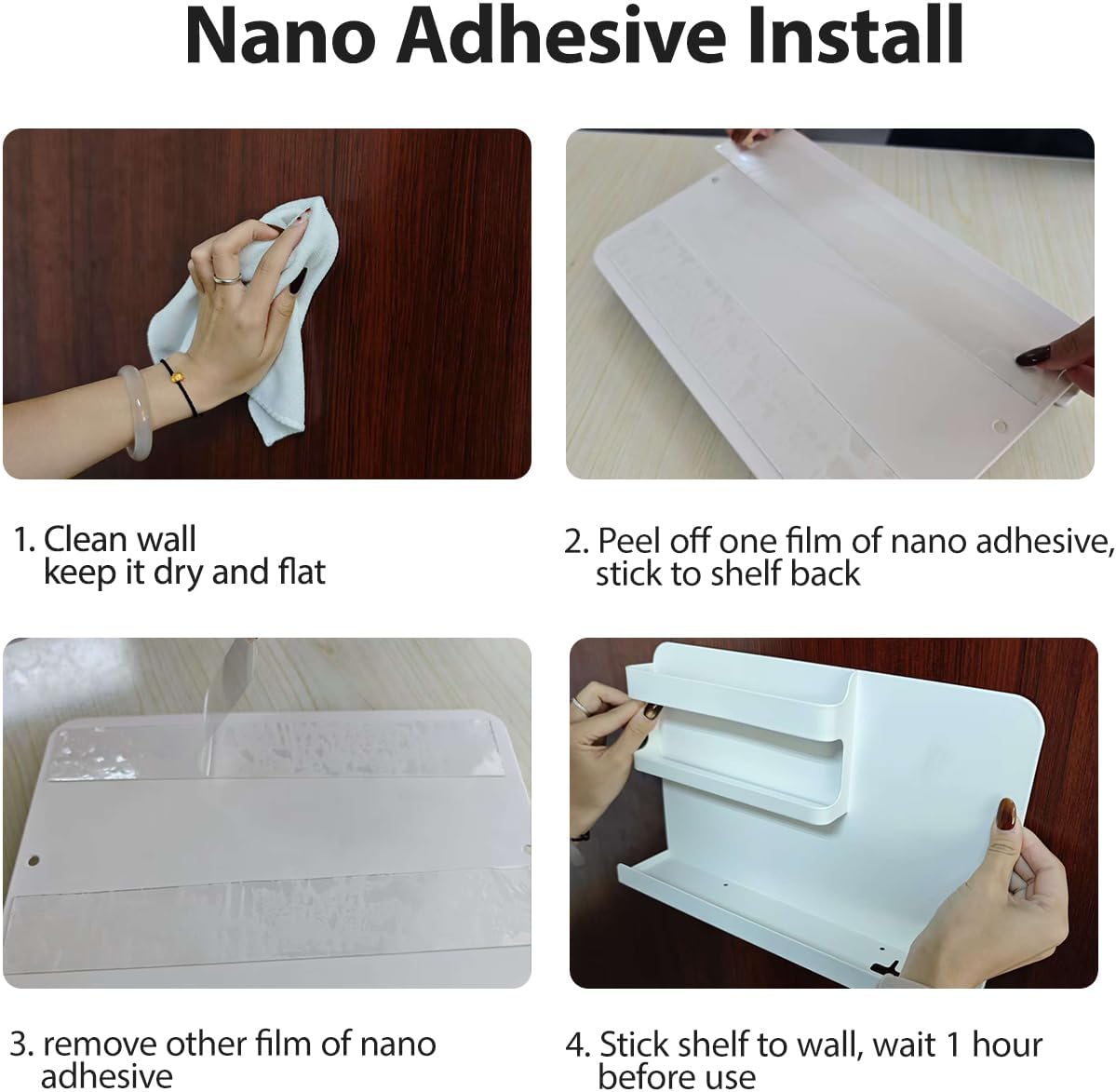 Nano Adhesive Install

1. Clean wall
keep it dry and flat

2. Peel off one film of nano adhesive, stick to shelf back

3. remove other film of nano adhesive

4. Stick shelf to wall, wait 1 hour before use