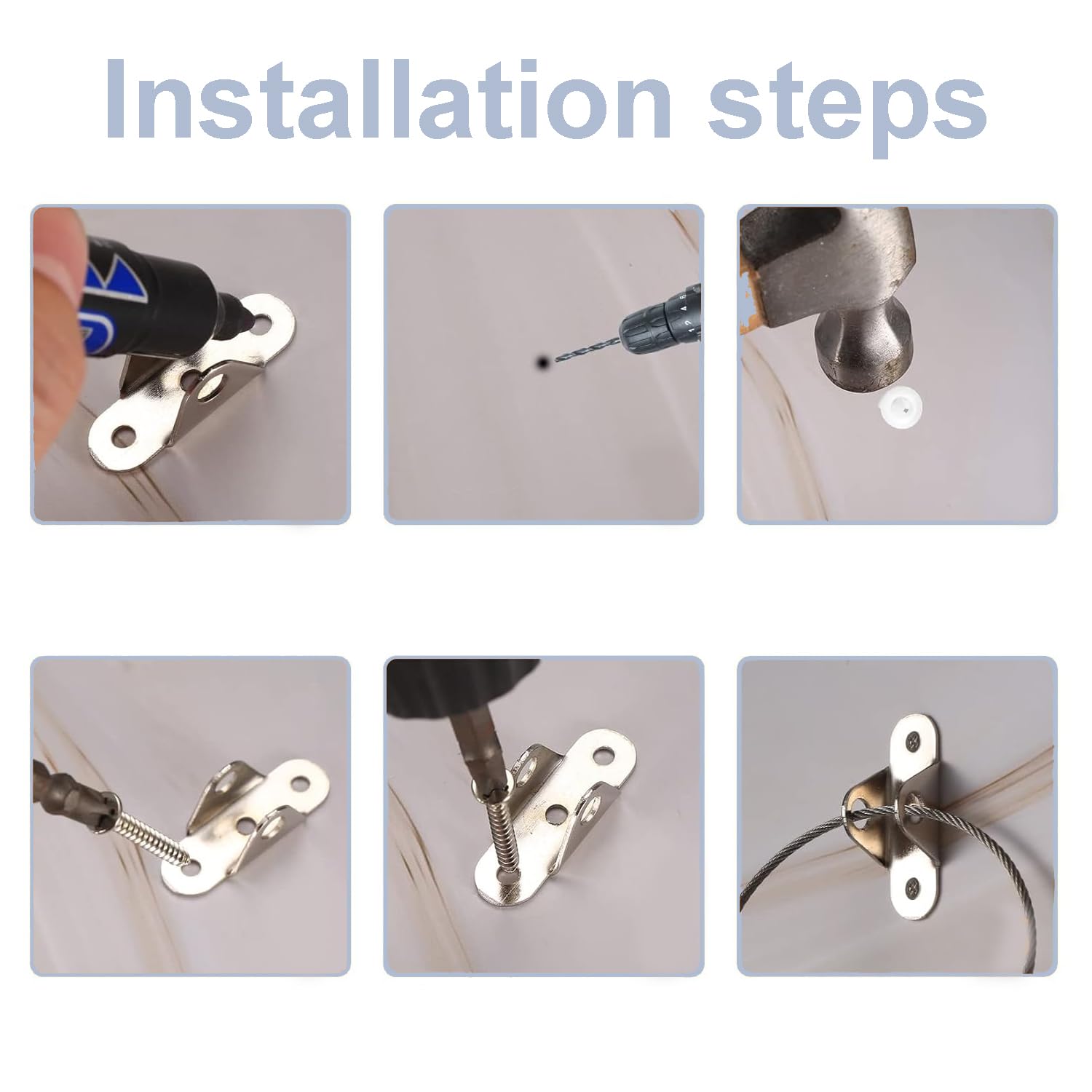 Installation steps