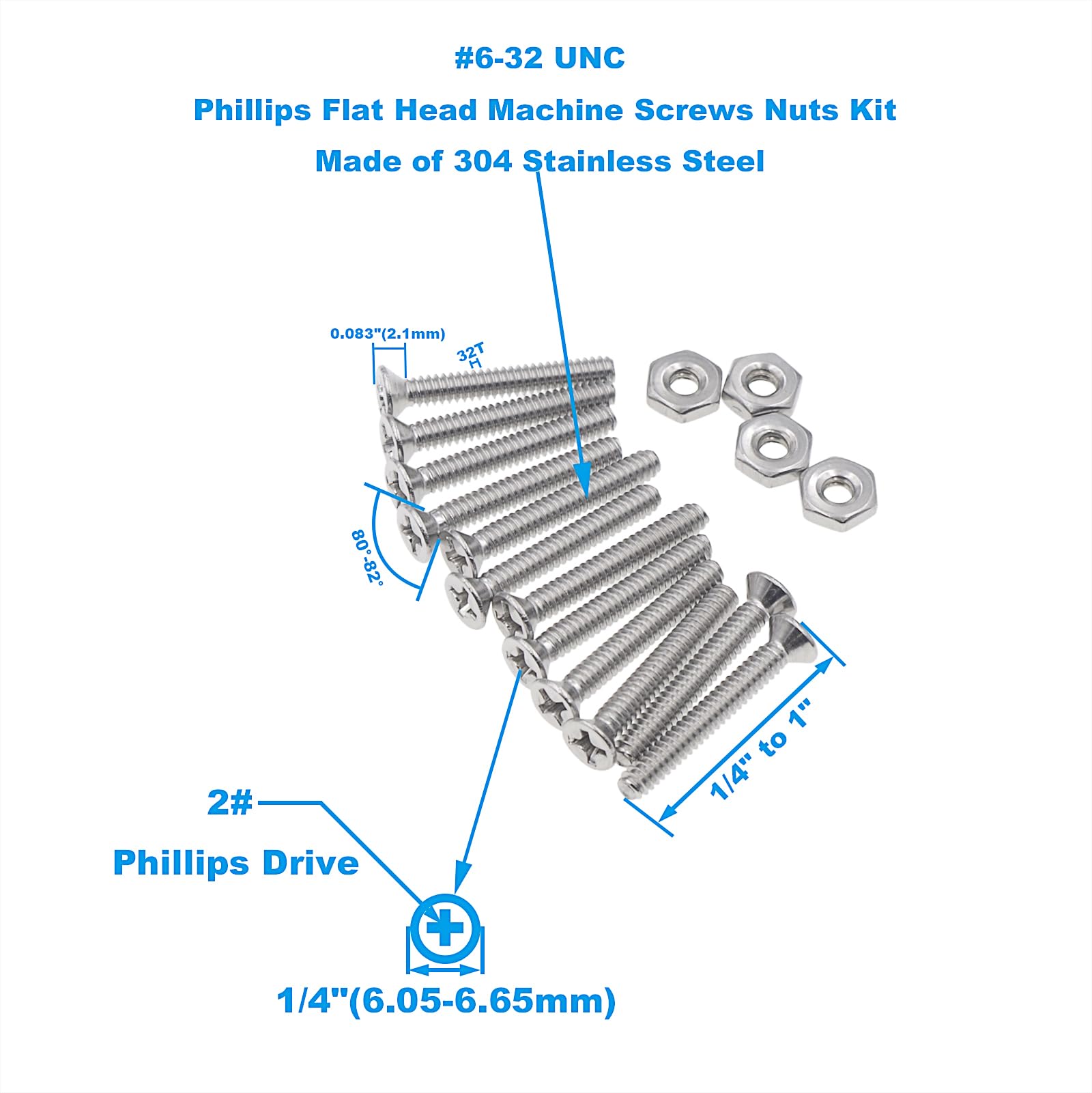 #6-32 UNC

Phillips Flat Head Machine Screws Nuts Kit

Made of 304 Stainless Steel

0.083"(2.1mm)

32T

80°-82°

1/4" to 1"

2#

Phillips Drive

1/4"(6.05-6.65mm)