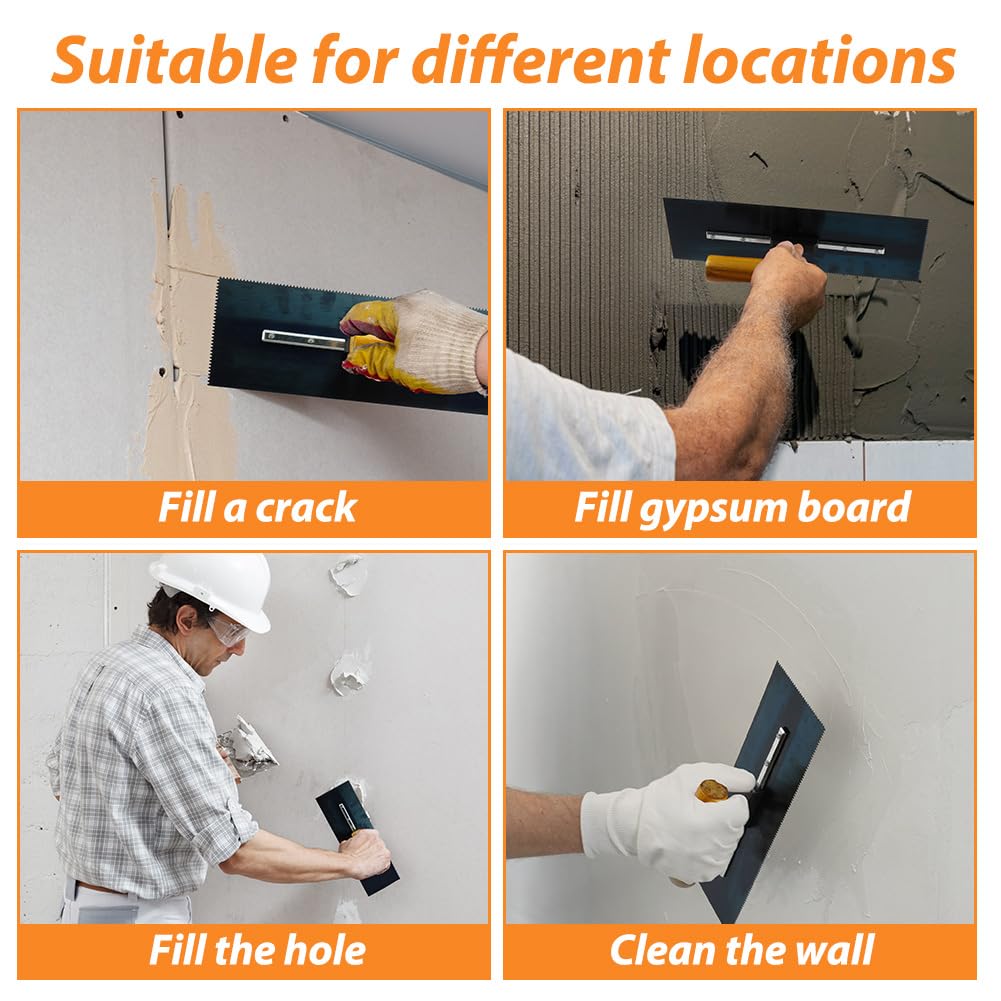 Suitable for different locations

Fill a crack

Fill gypsum board

Fill the hole

Clean the wall