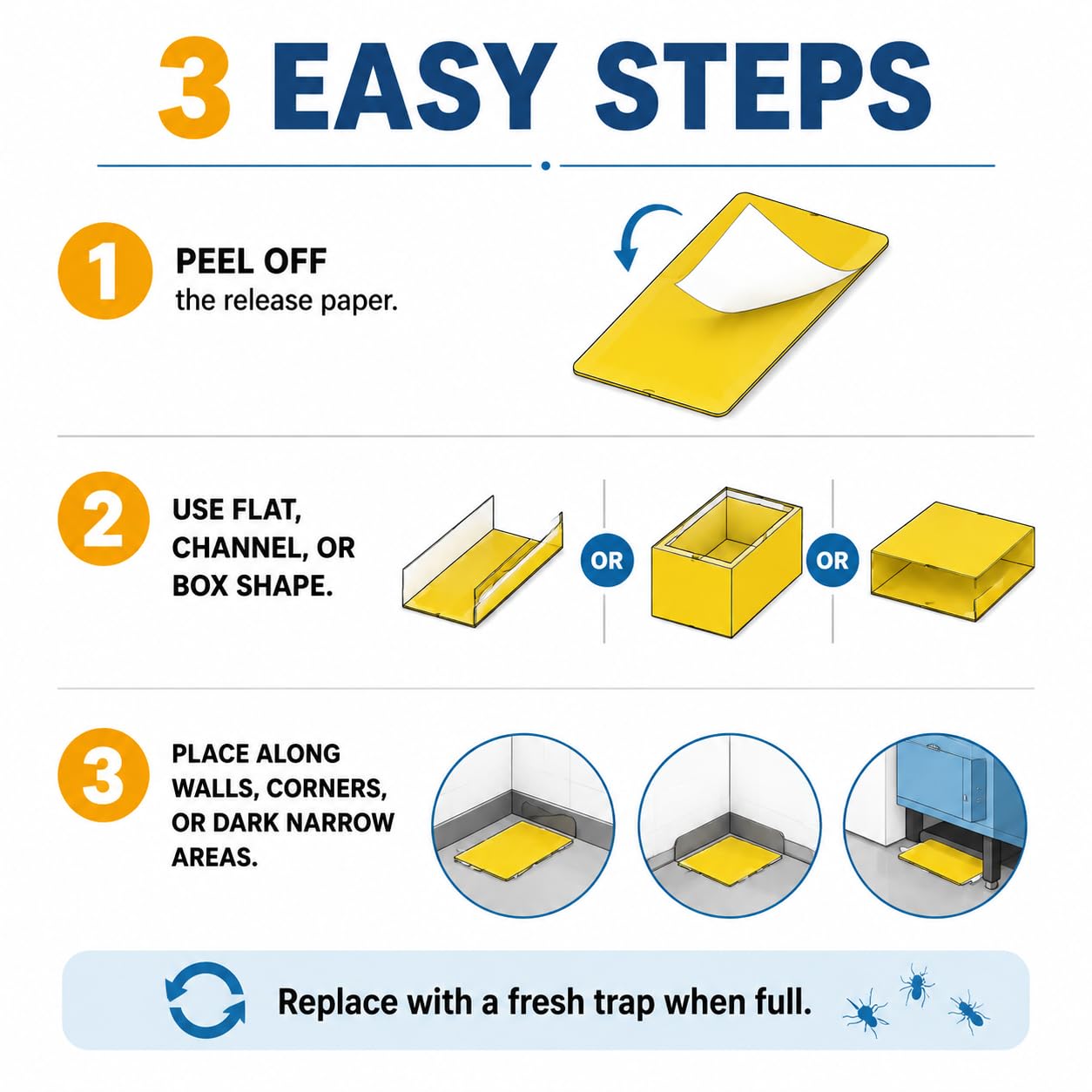 3 EASY STEPS

1 PEEL OFF
the release paper.

2 USE FLAT, CHANNEL, OR BOX SHAPE.

OR

OR

3 PLACE ALONG WALLS, CORNERS, OR DARK NARROW AREAS.

Replace with a fresh trap when full.