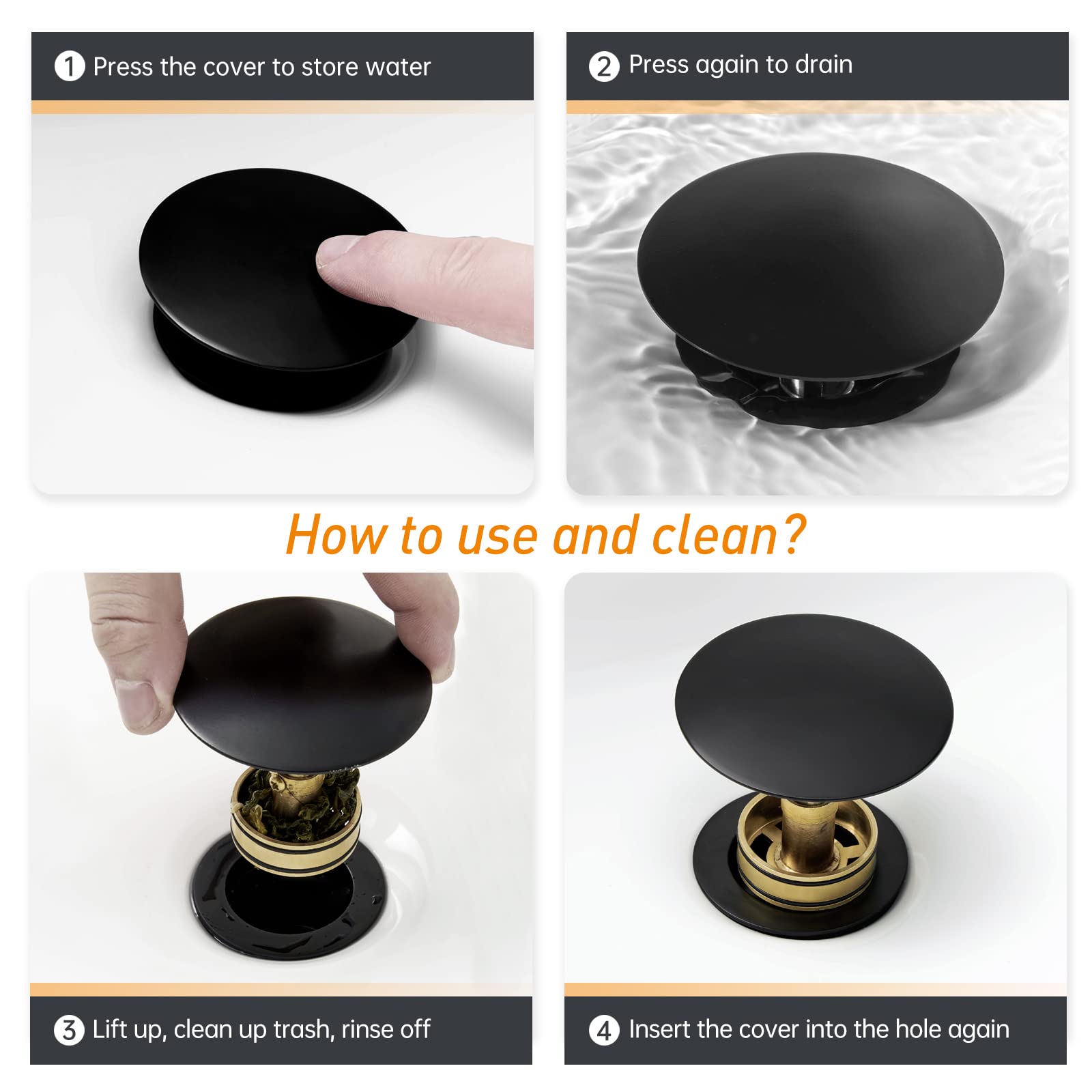 1 Press the cover to store water

2 Press again to drain

How to use and clean?

3 Lift up, clean up trash, rinse off

4 Insert the cover into the hole again