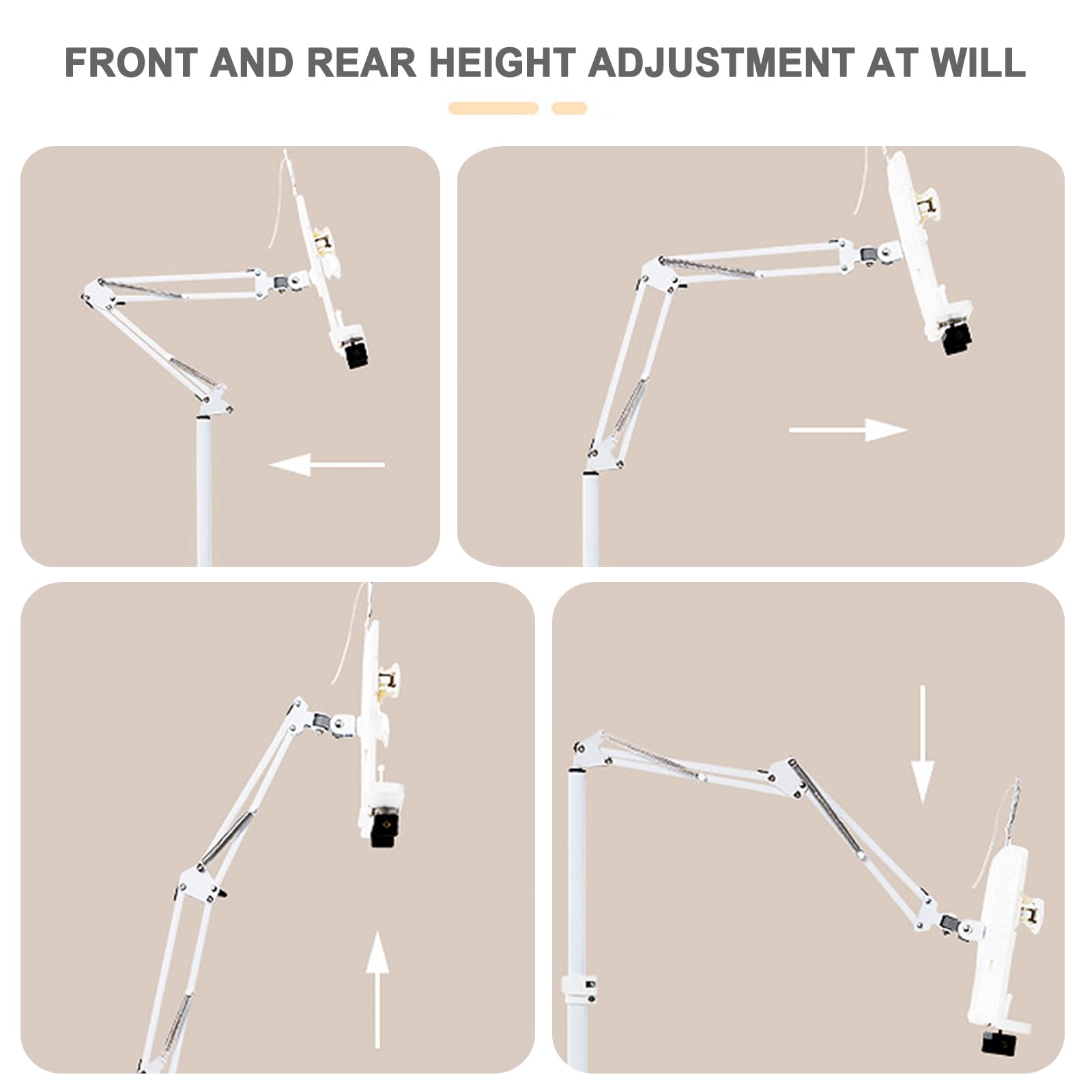 FRONT AND REAR HEIGHT ADJUSTMENT AT WILL