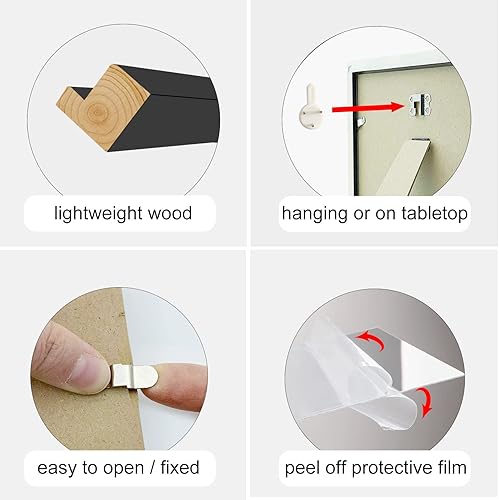 lightweight wood

hanging or on tabletop

easy to open / fixed

peel off protective film