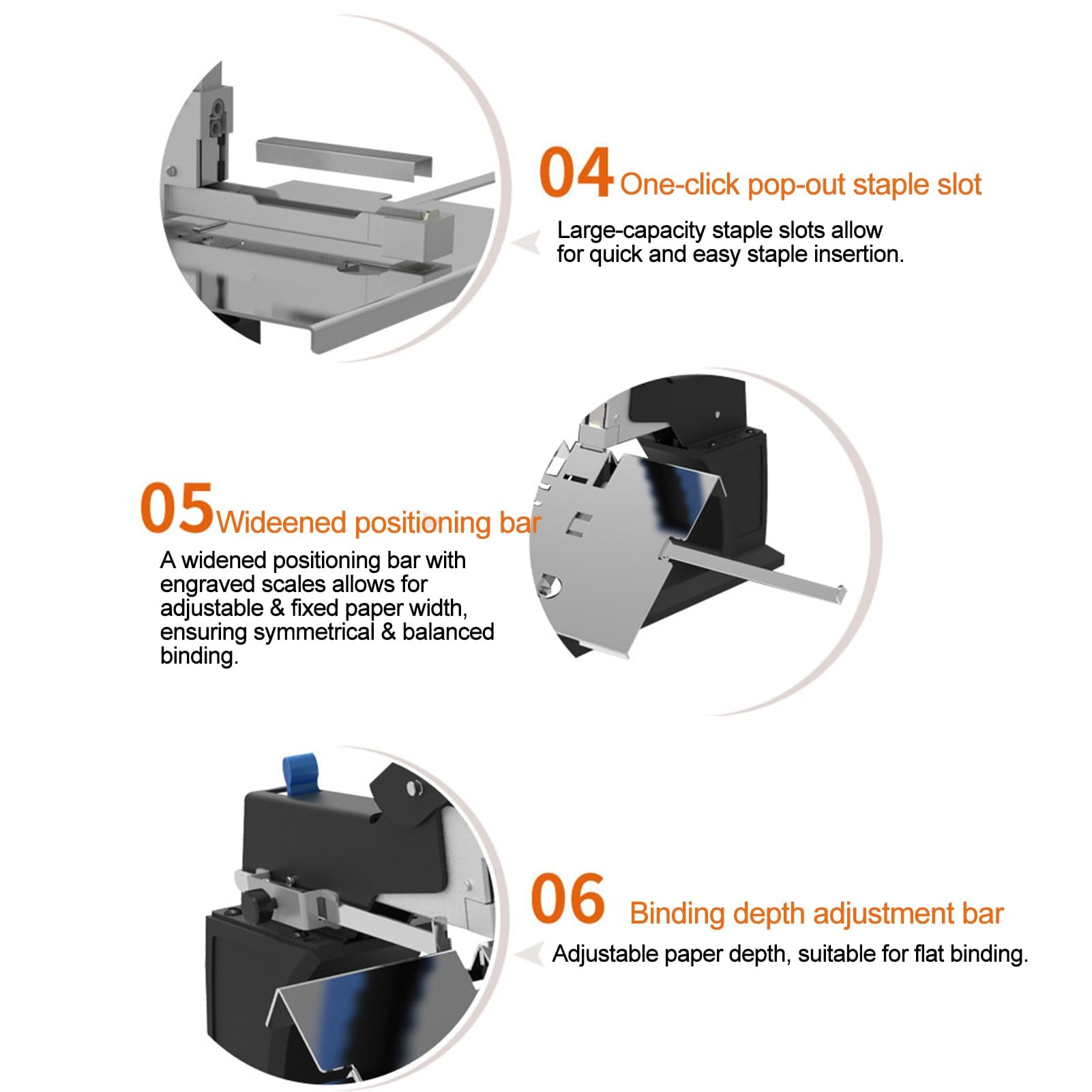 04 One-click pop-out staple slot

Large-capacity staple slots allow for quick and easy staple insertion.

05 Wideened positioning bar

A widened positioning bar with engraved scales allows for adjustable & fixed paper width, ensuring symmetrical & balanced binding.

06 Binding depth adjustment bar

Adjustable paper depth, suitable for flat binding.