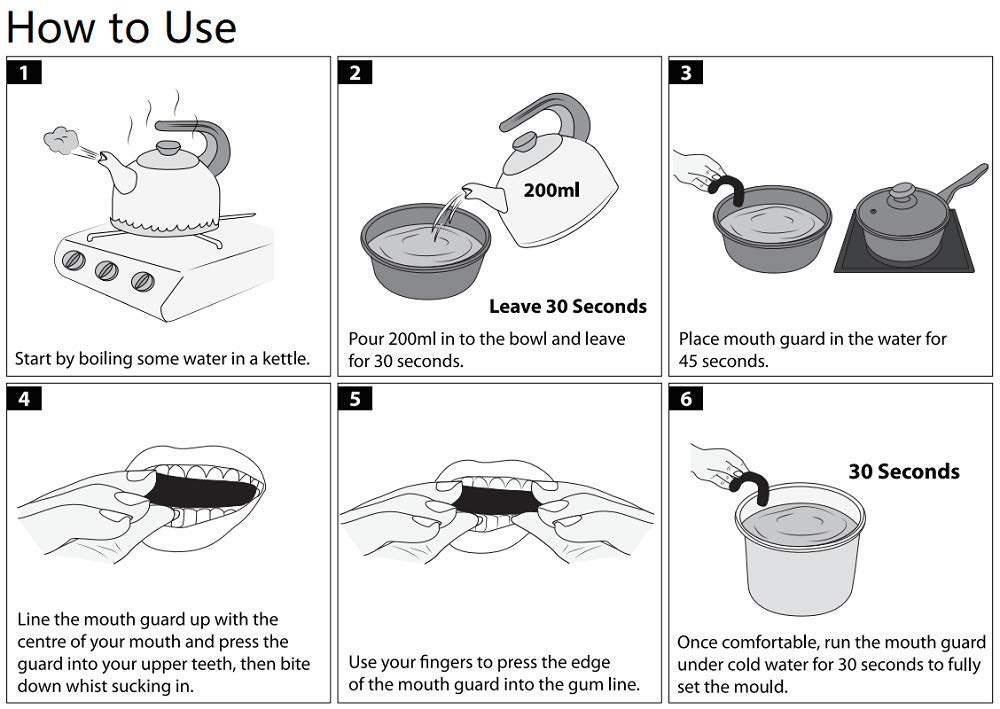 How to Use

1

Start by boiling some water in a kettle.

2

200ml

Leave 30 Seconds

Pour 200ml in to the bowl and leave for 30 seconds.

3

Place mouth guard in the water for 45 seconds.

4

Line the mouth guard up with the centre of your mouth and press the guard into your upper teeth, then bite down whist sucking in.

5

Use your fingers to press the edge of the mouth guard into the gum line.

6

30 Seconds

Once comfortable, run the mouth guard under cold water for 30 seconds to fully set the mould.