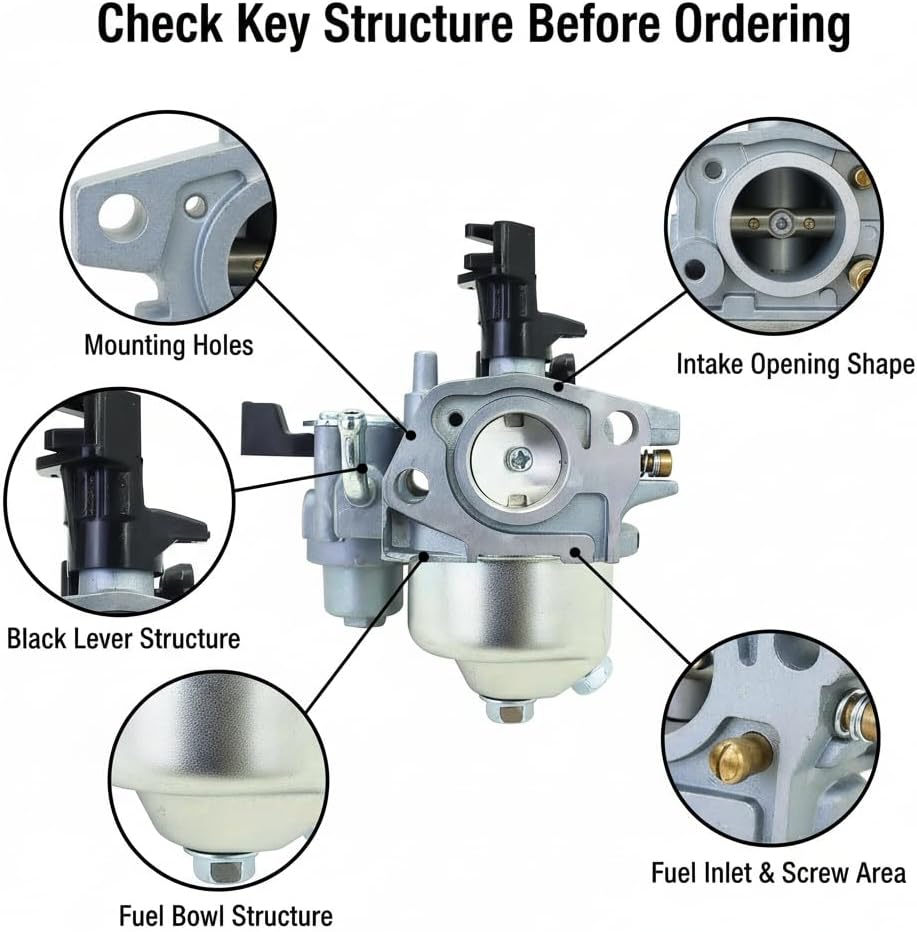 Check Key Structure Before Ordering

Mounting Holes

Intake Opening Shape

Black Lever Structure

Fuel Bowl Structure

Fuel Inlet & Screw Area