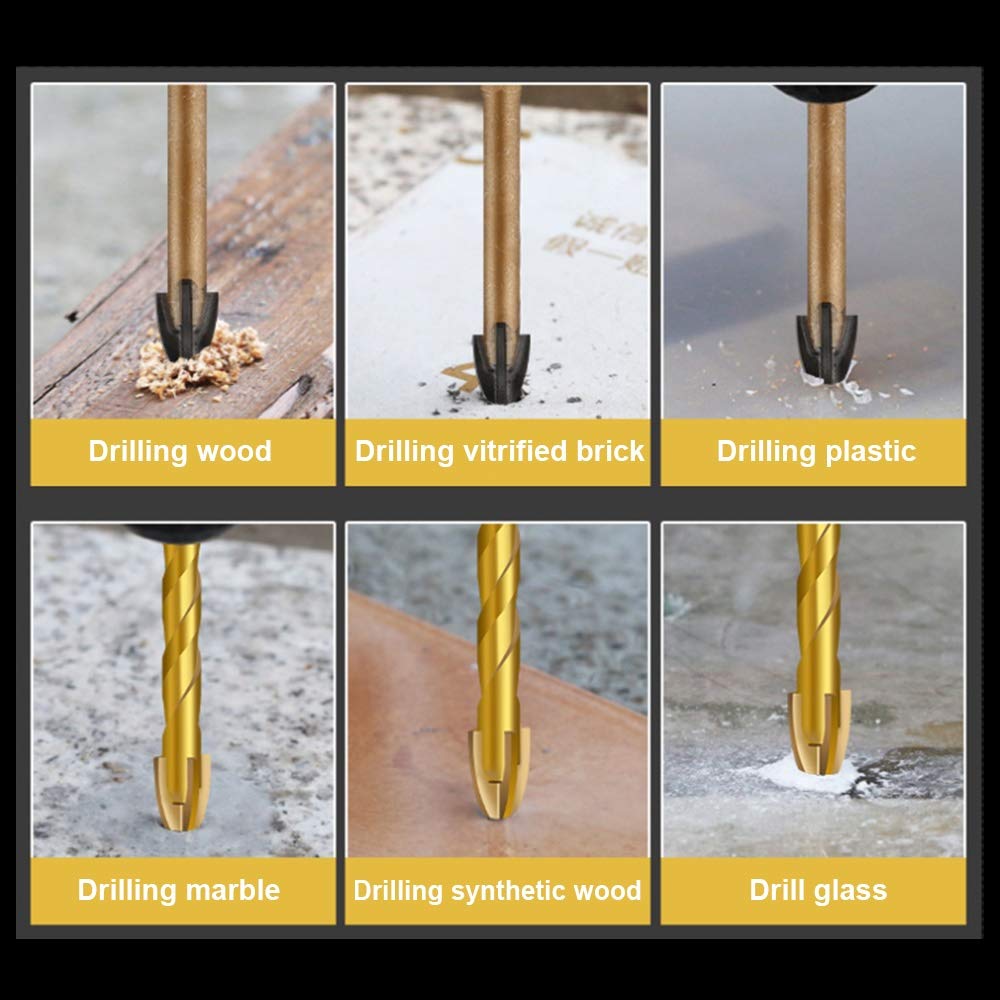 Drilling wood

Drilling vitrified brick

Drilling plastic

Drilling marble

Drilling synthetic wood

Drill glass