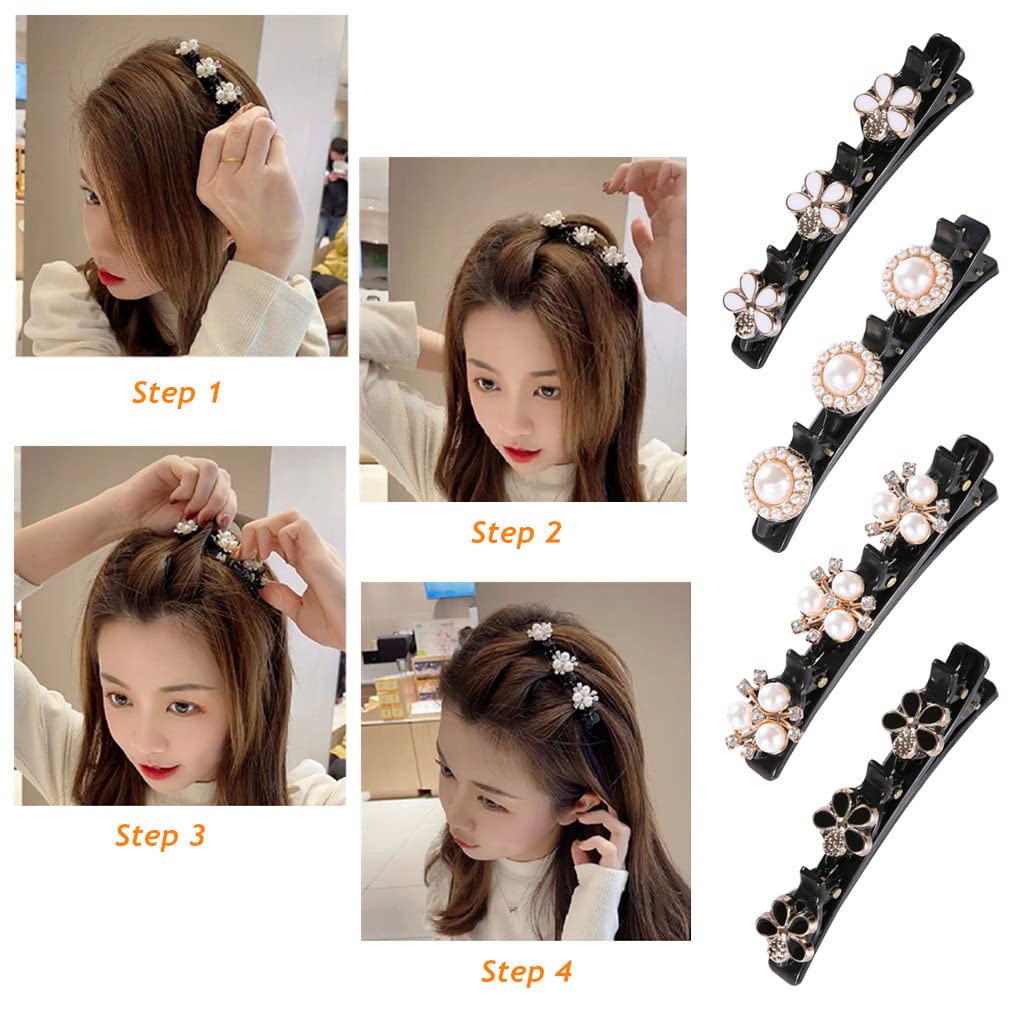 Step 1

Step 2

Step 3

Step 4