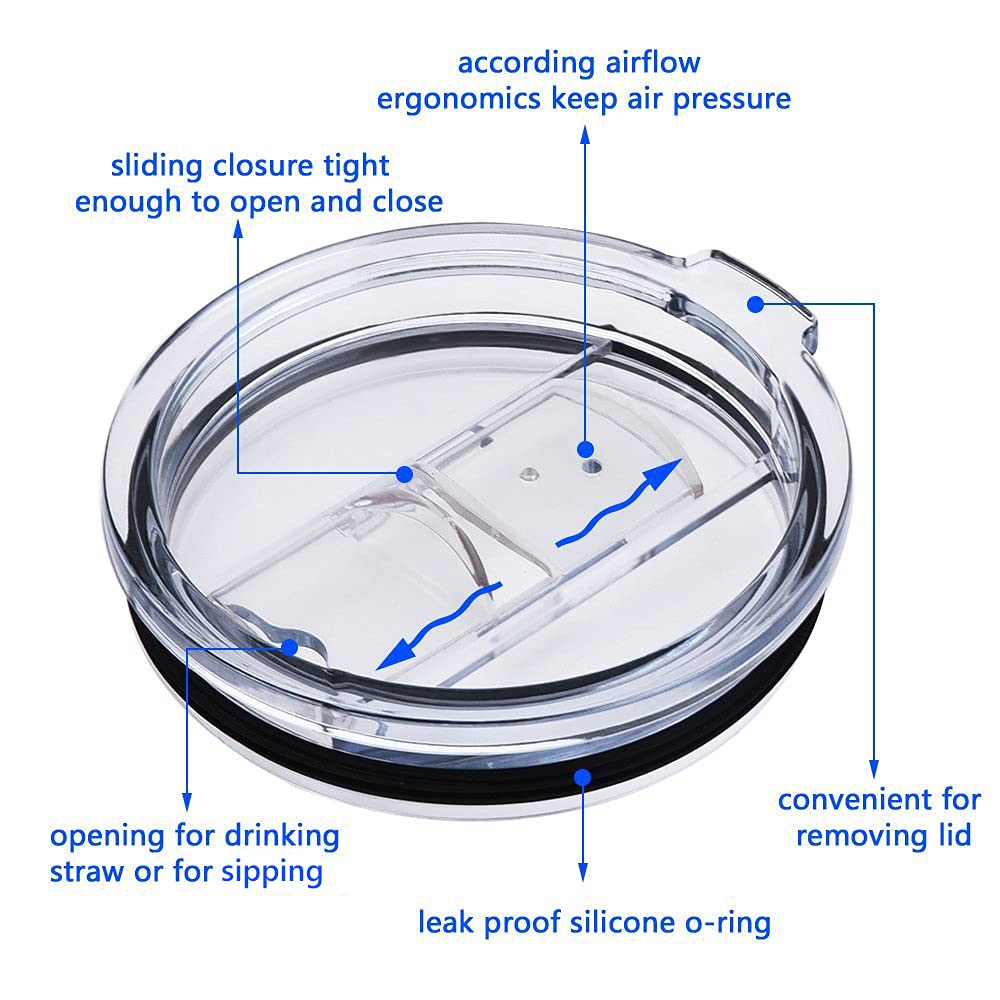 according airflow
ergonomics keep air pressure

sliding closure tight
enough to open and close

convenient for
removing lid

opening for drinking
straw or for sipping

leak proof silicone o-ring