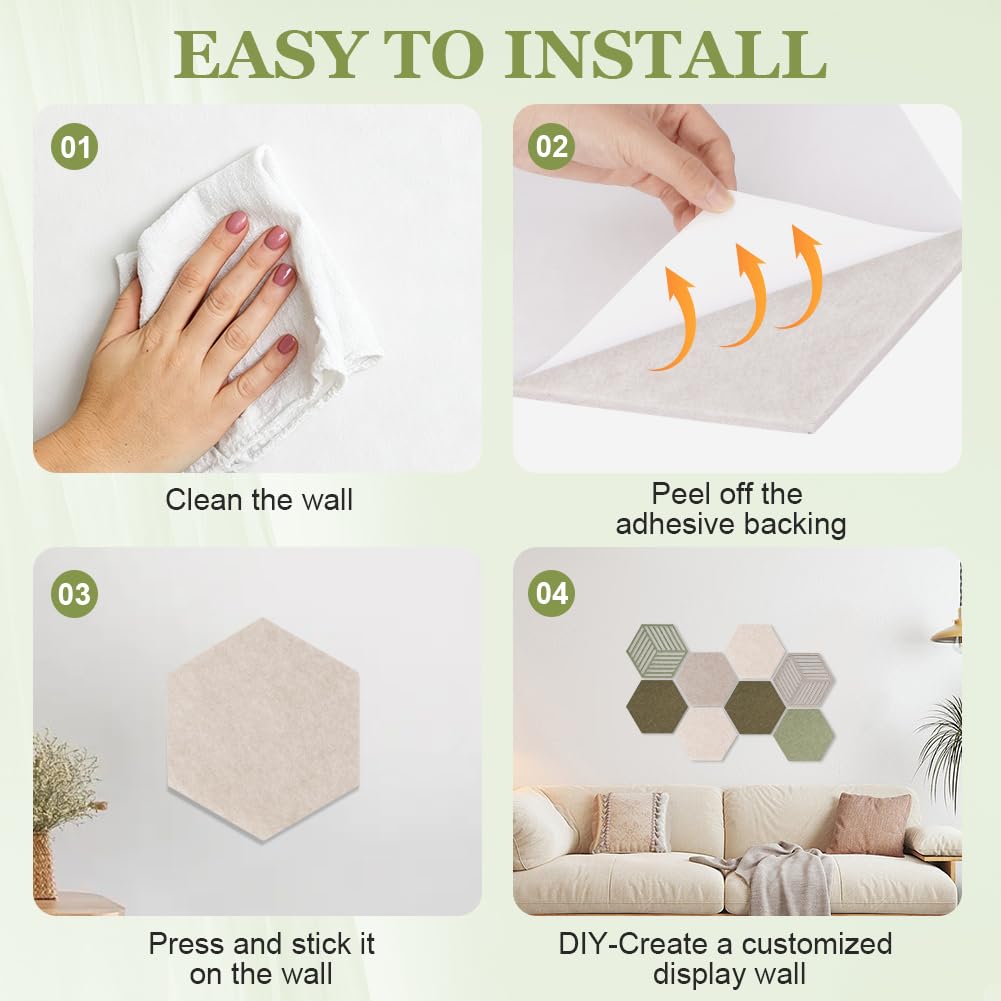 EASY TO INSTALL

01

Clean the wall

02

Peel off the adhesive backing

03

Press and stick it on the wall

04

DIY-Create a customized display wall