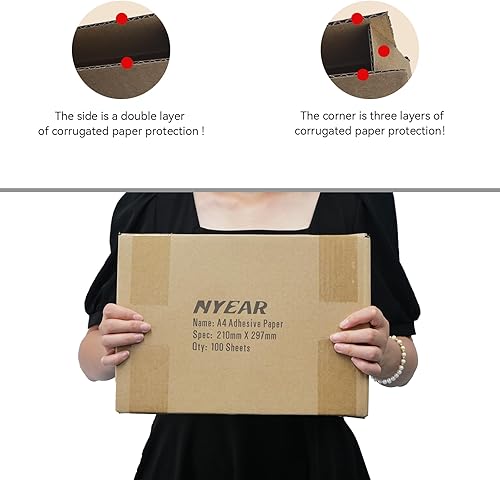 The side is a double layer of corrugated paper protection !

The corner is three layers of corrugated paper protection!

NYEAR
Name: A4 Adhesive Paper
Spec: 210mm X 297mm
Qty: 100 Sheets