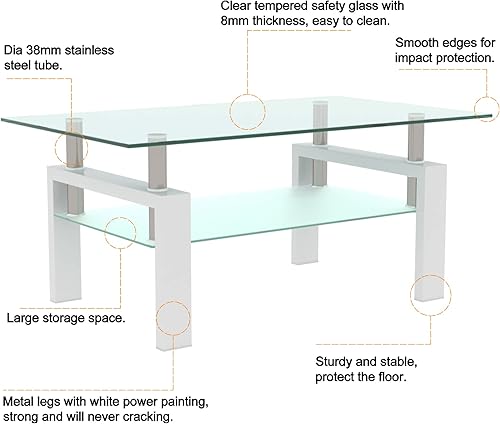 Clear tempered safety glass with 8mm thickness, easy to clean.

Dia 38mm stainless steel tube.

Smooth edges for impact protection.

Large storage space.

Sturdy and stable, protect the floor.

Metal legs with white power painting, strong and will never cracking.