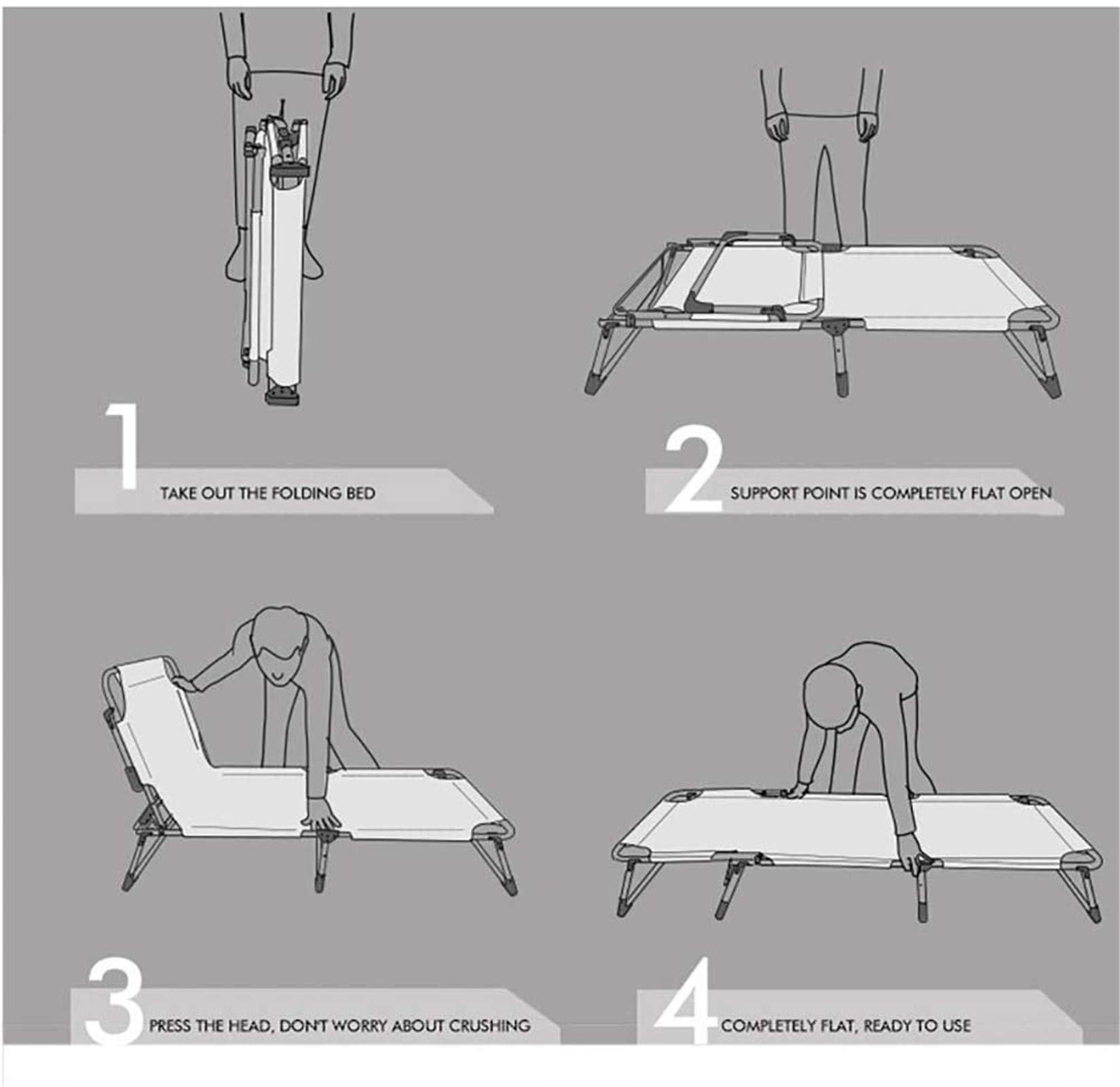 1 TAKE OUT THE FOLDING BED

2 SUPPORT POINT IS COMPLETELY FLAT OPEN

3 PRESS THE HEAD, DON'T WORRY ABOUT CRUSHING

4 COMPLETELY FLAT, READY TO USE