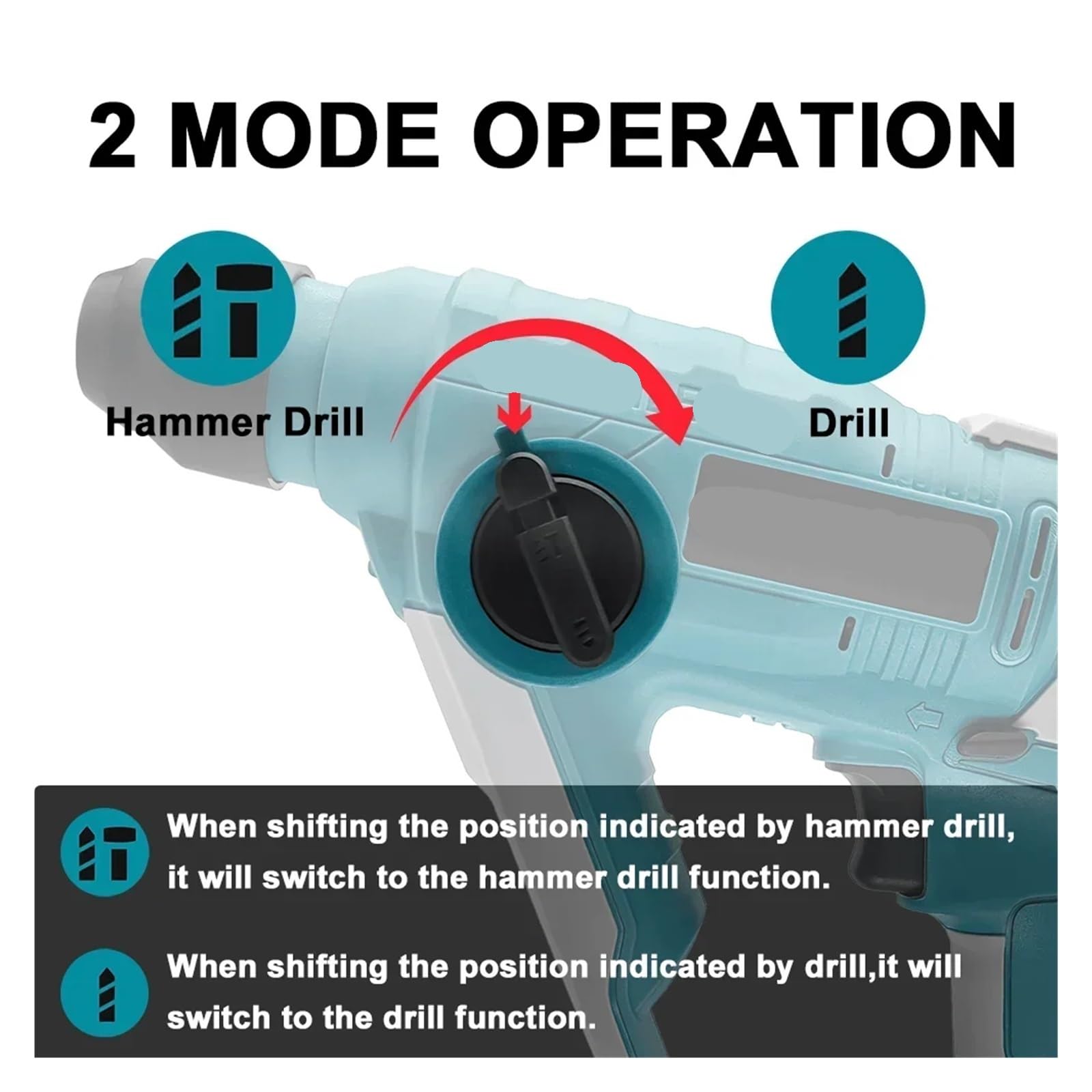 2 MODE OPERATION

Hammer Drill

Drill

When shifting the position indicated by hammer drill, it will switch to the hammer drill function.

When shifting the position indicated by drill,it will switch to the drill function.