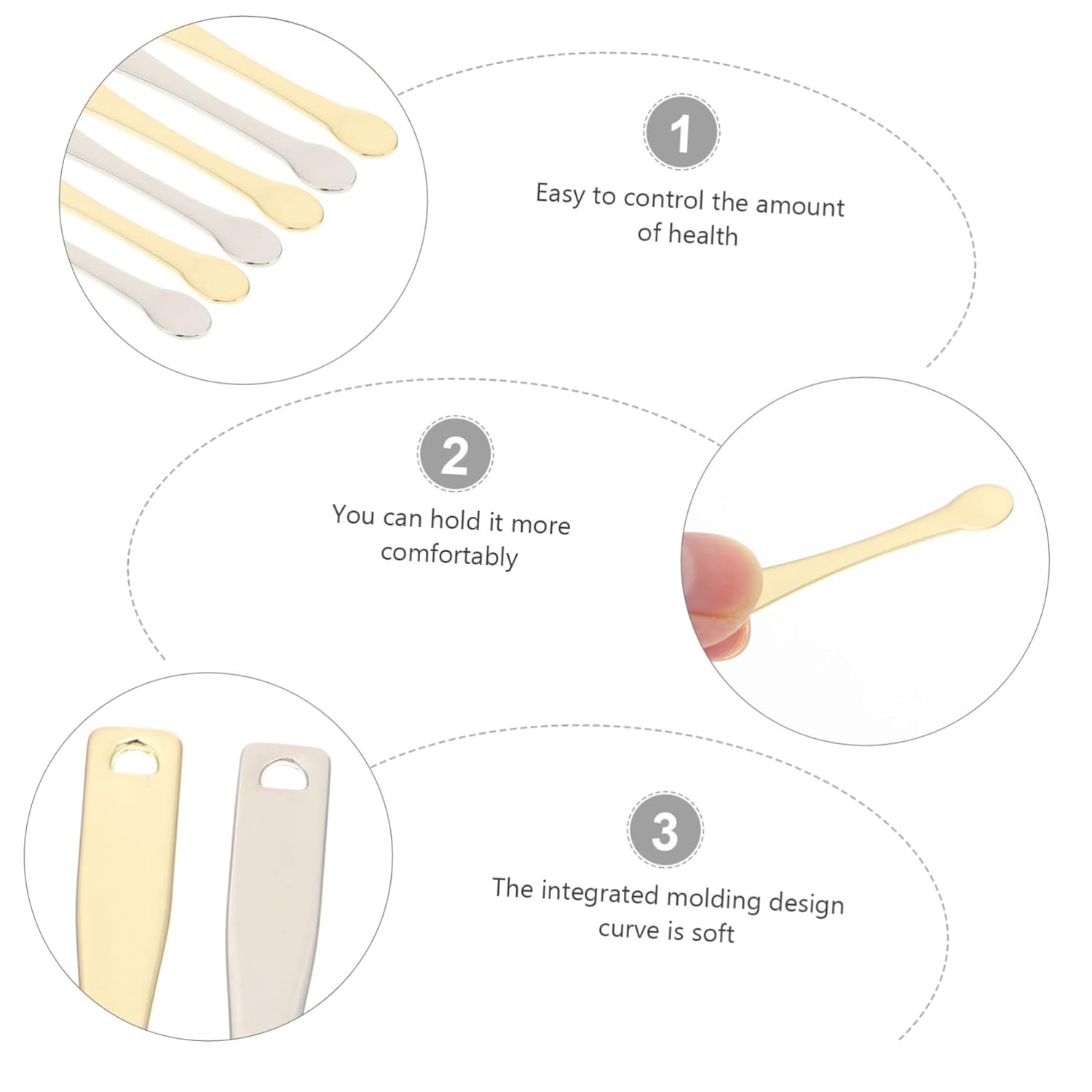 1

Easy to control the amount of health

2

You can hold it more comfortably

3

The integrated molding design curve is soft