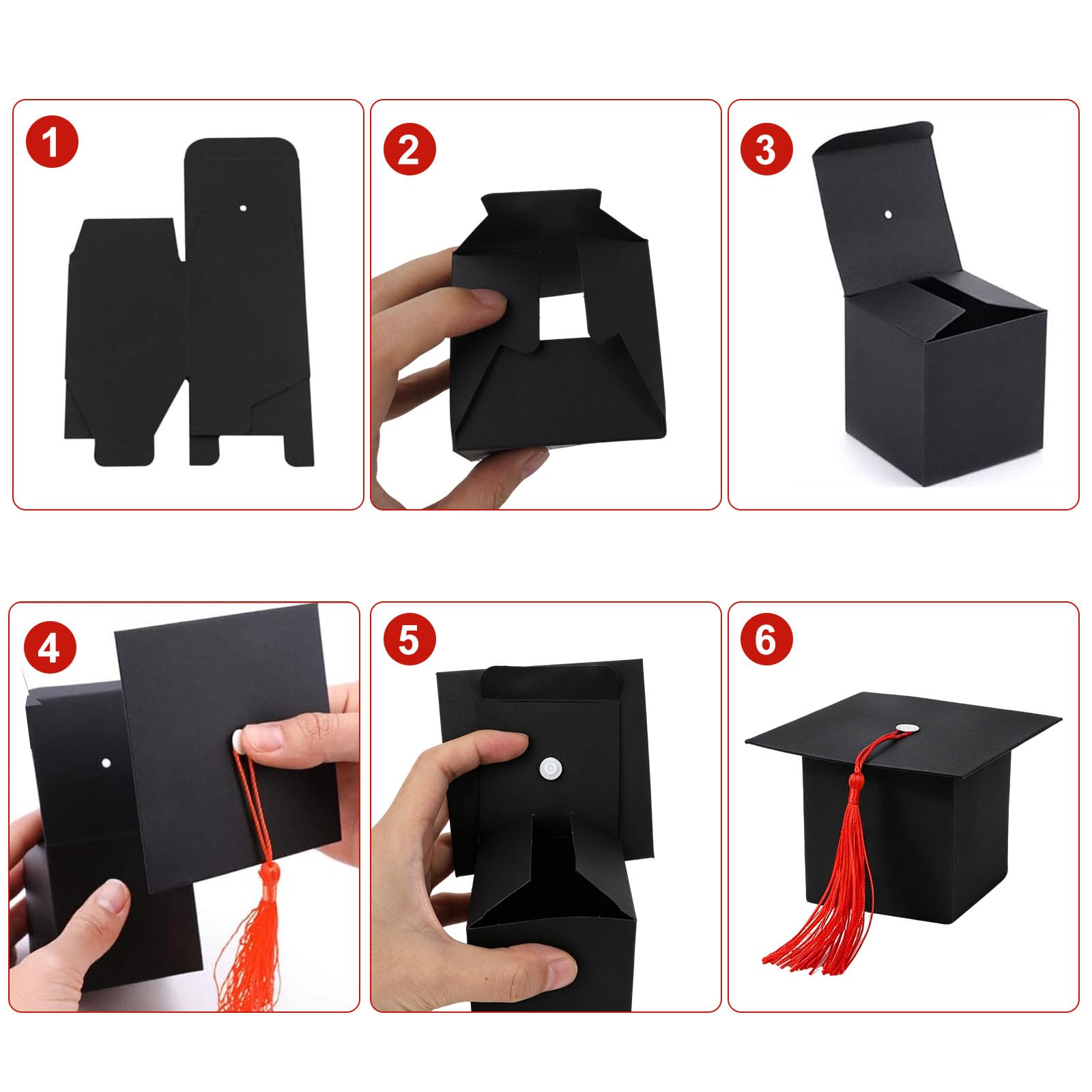 1

2

3

4

5

6