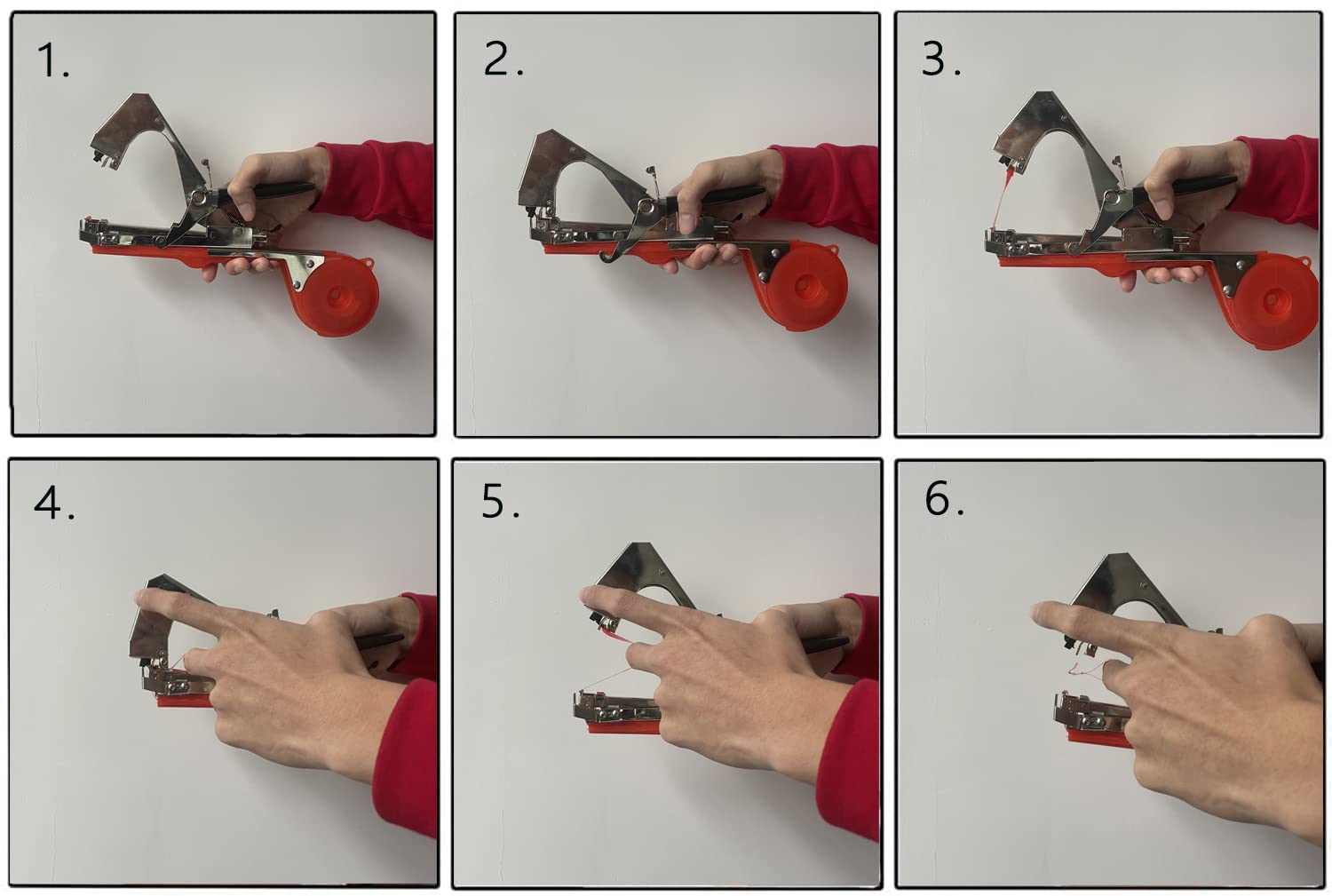 1.

2.

3.

4.

5.

6.