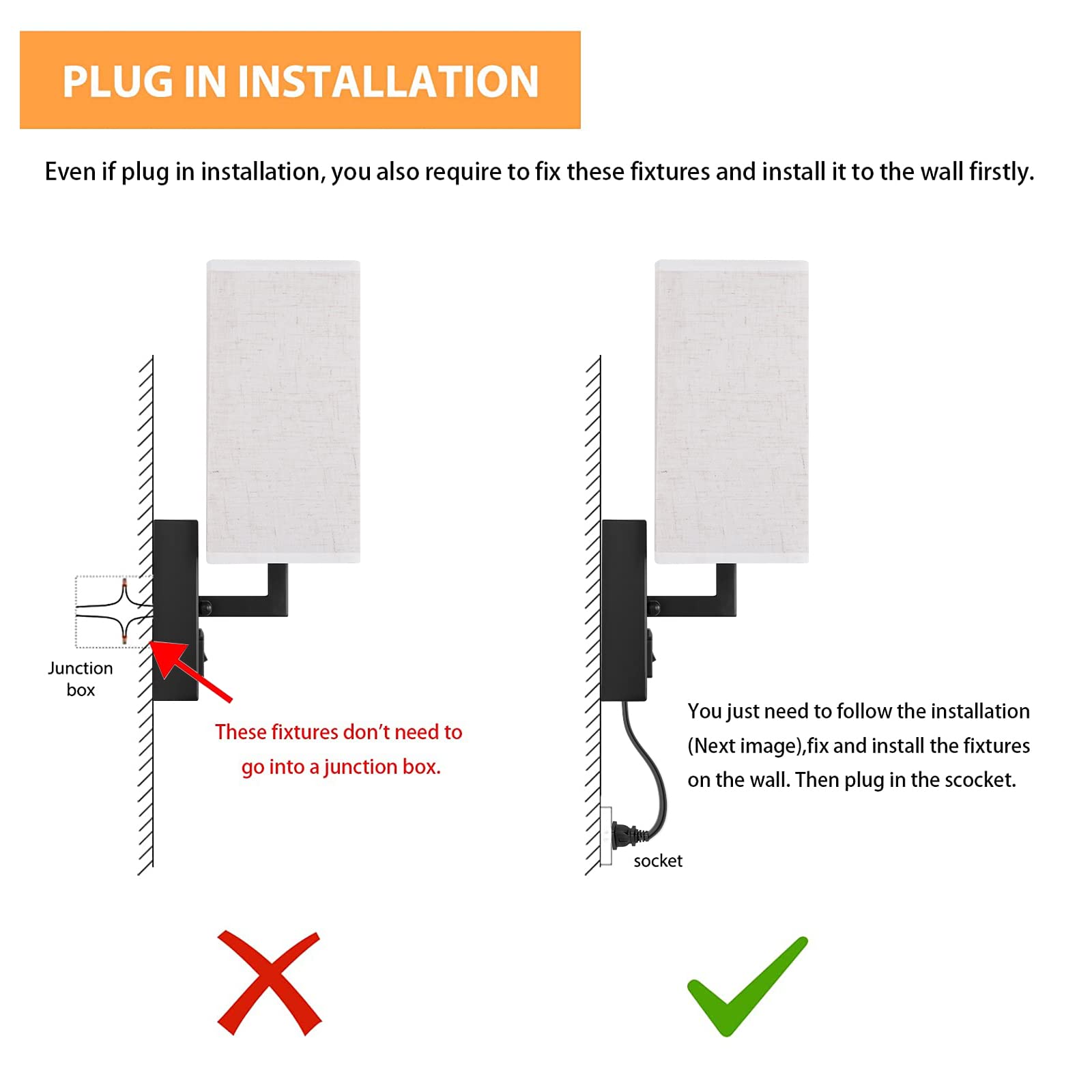 PLUG IN INSTALLATION

Even if plug in installation, you also require to fix these fixtures and install it to the wall firstly.

Junction box

These fixtures don't need to go into a junction box.

You just need to follow the installation (Next image),fix and install the fixtures on the wall. Then plug in the scocket.

socket