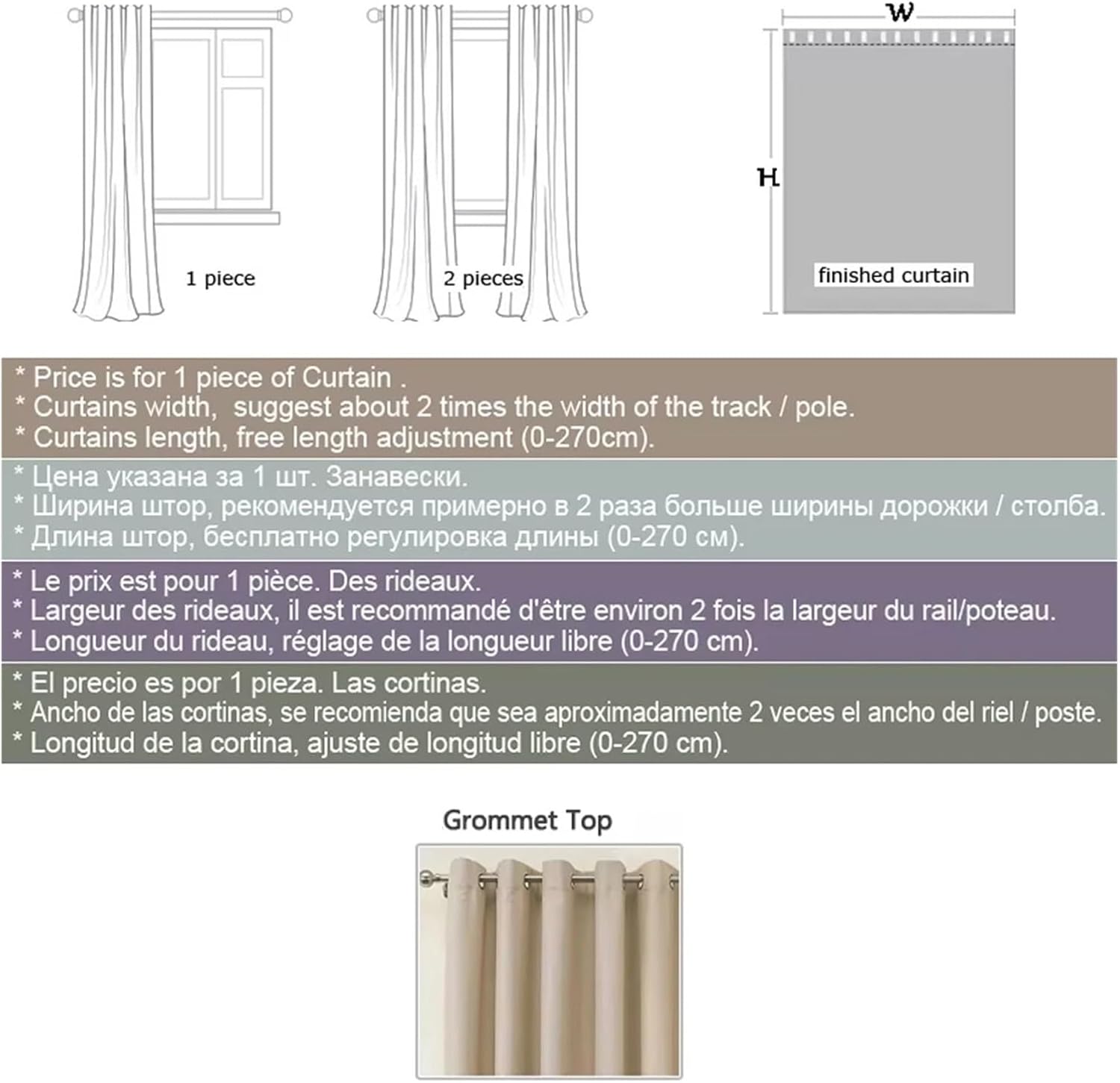 1 piece

2 pieces

W

H

finished curtain

* Price is for 1 piece of Curtain .
* Curtains width, suggest about 2 times the width of the track / pole.
* Curtains length, free length adjustment (0-270cm).

* Цена указана за 1 шт. Занавески.
* Ширина штор, рекомендуется примерно в 2 раза больше ширины дорожки / столба.
* Длина штор, бесплатно регулировка длины (0-270 см).

* Le prix est pour 1 pièce. Des rideaux.
* Largeur des rideaux, il est recommandé d'être environ 2 fois la largeur du rail/poteau.
* Longueur du rideau, réglage de la longueur libre (0-270 cm).

* El precio es por 1 pieza. Las cortinas.
* Ancho de las cortinas, se recomienda que sea aproximadamente 2 veces el ancho del riel / poste.
* Longitud de la cortina, ajuste de longitud libre (0-270 cm).

Grommet Top