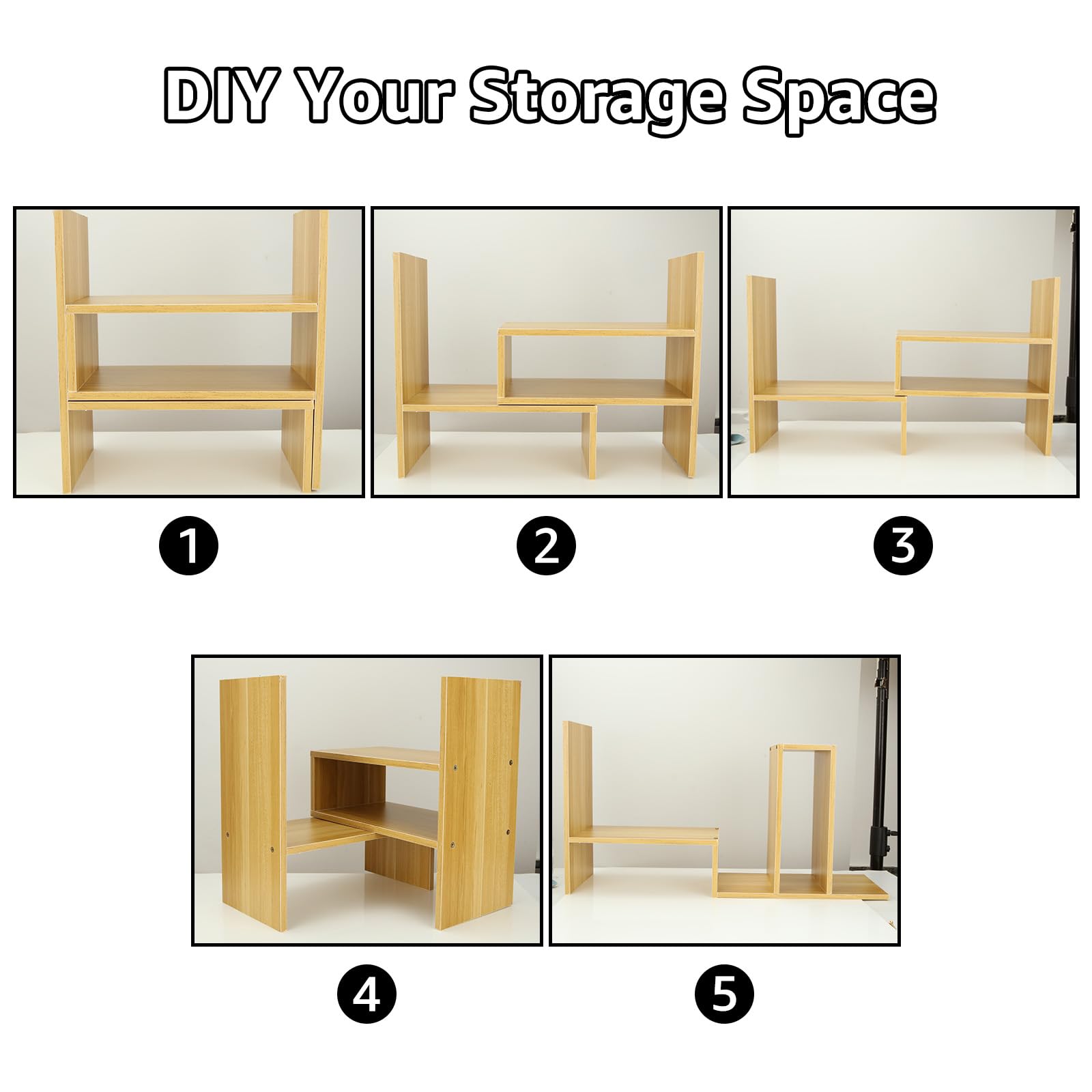 DIY Your Storage Space

1

2

3

4

5