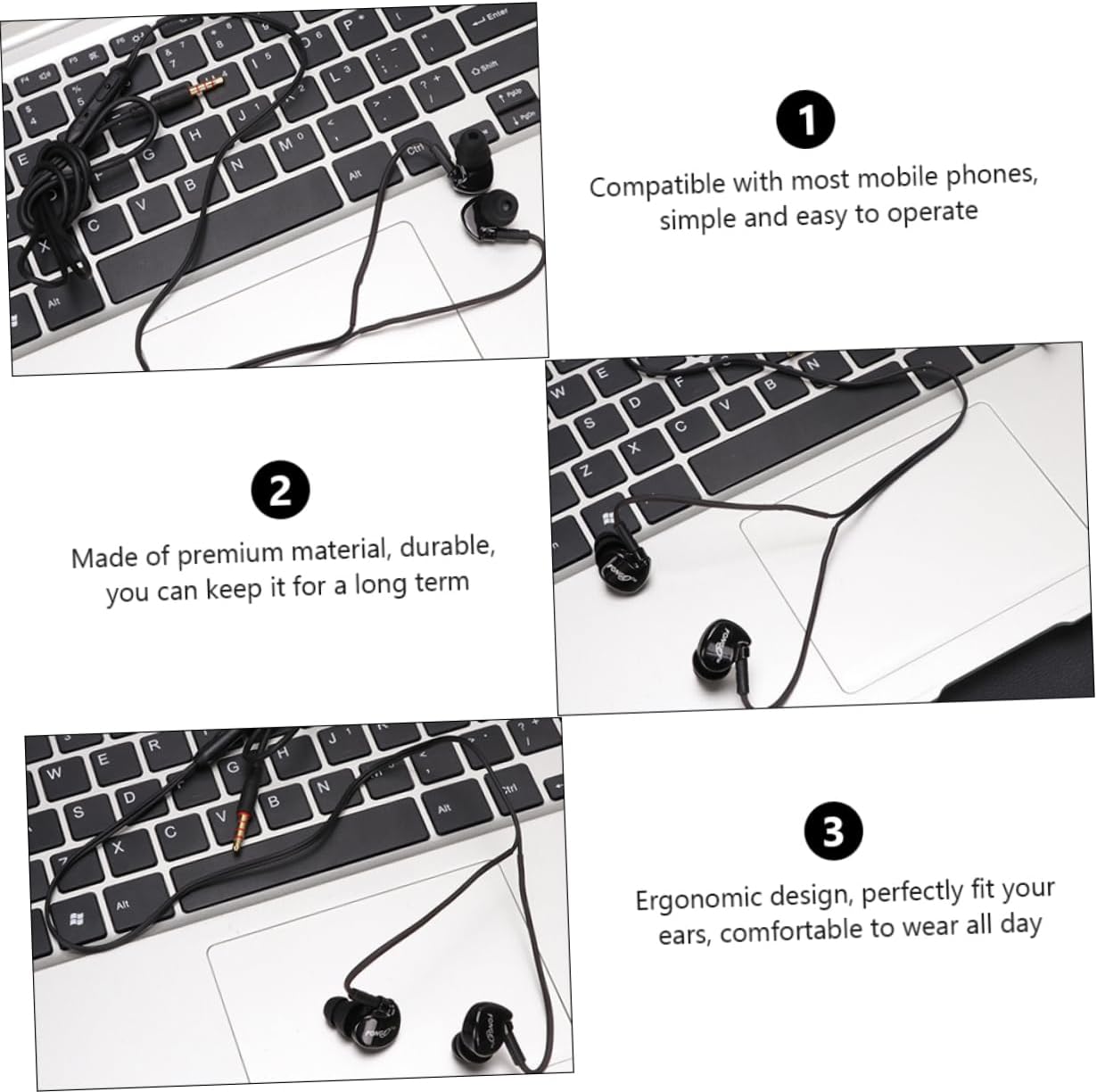 1

Compatible with most mobile phones, simple and easy to operate

2

Made of premium material, durable, you can keep it for a long term

3

Ergonomic design, perfectly fit your ears, comfortable to wear all day