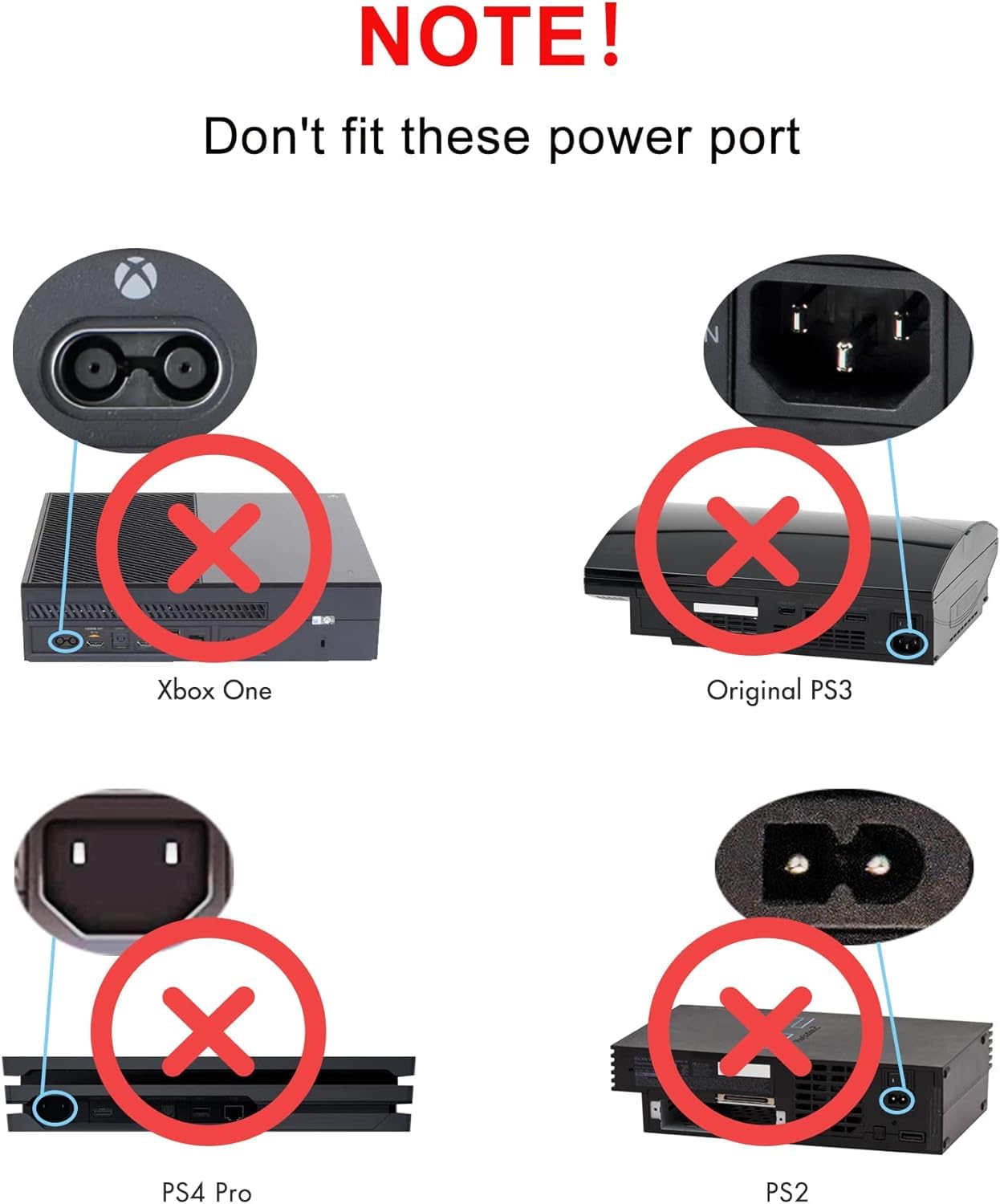 NOTE!

Don't fit these power port

Xbox One

Original PS3

PS4 Pro

PS2