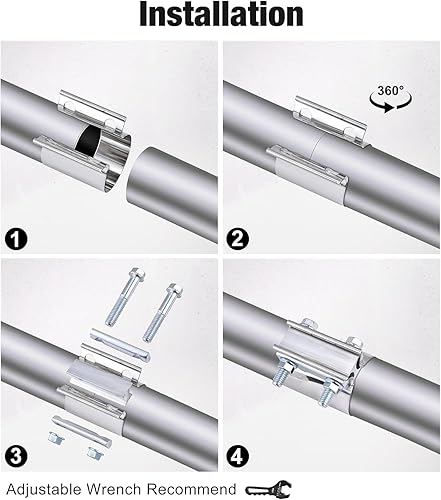 Installation

1

360°

2

3

4

Adjustable Wrench Recommend