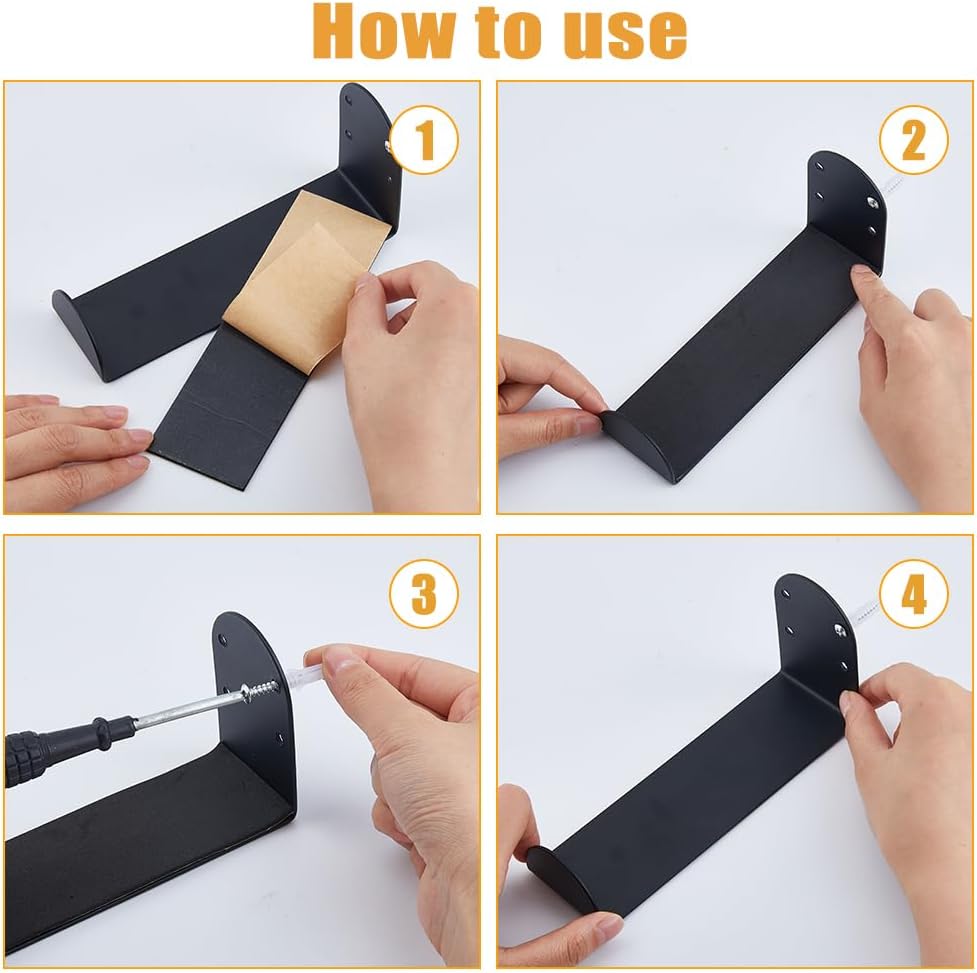 How to use

1

2

3

4