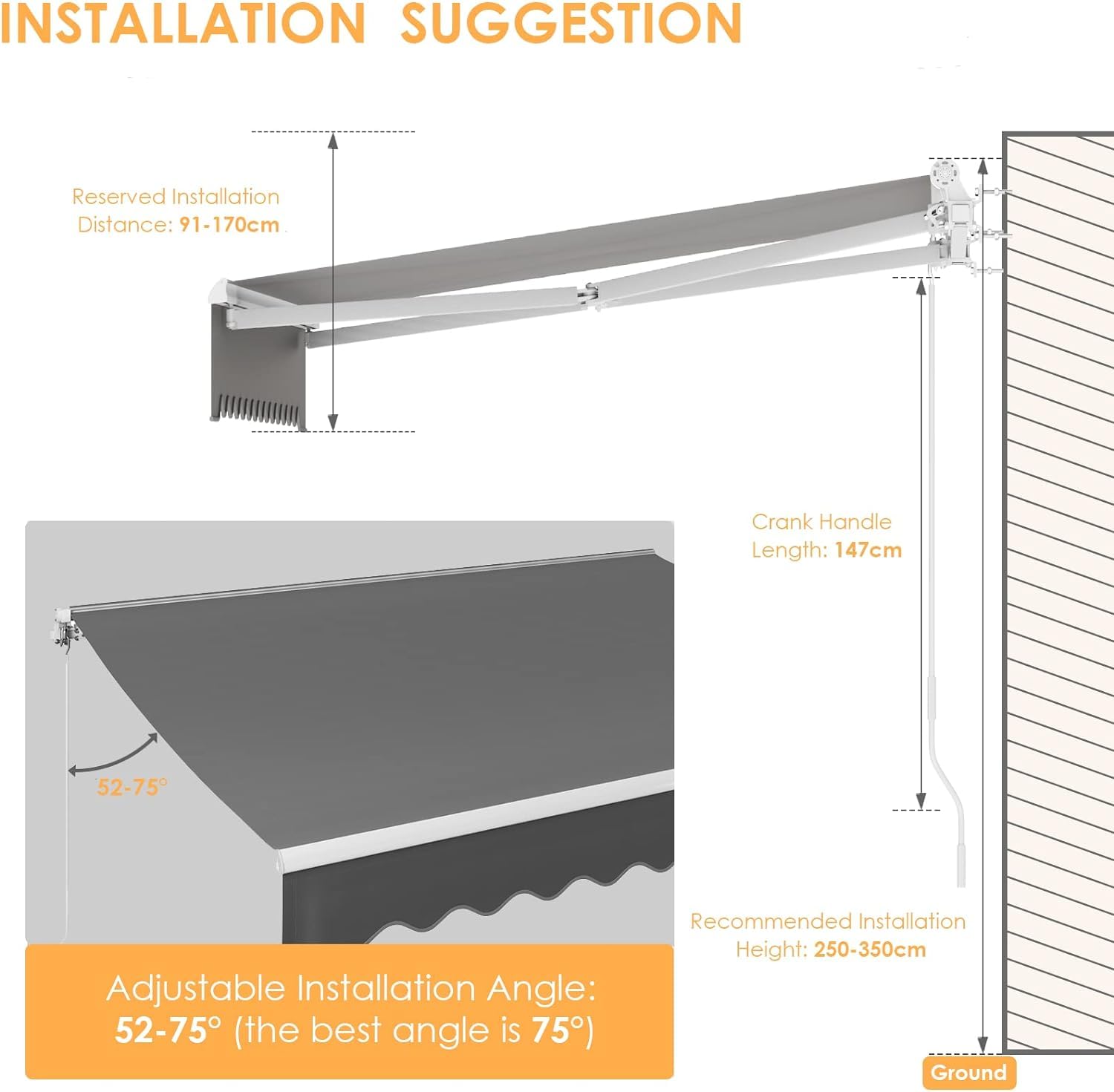 INSTALLATION SUGGESTION

Reserved Installation Distance: 91-170cm

Crank Handle Length: 147cm

52-75°

Adjustable Installation Angle: 52-75° (the best angle is 75°)

Recommended Installation Height: 250-350cm

Ground