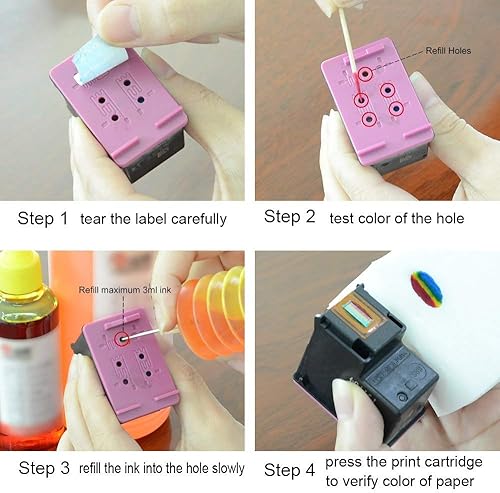 Step 1 tear the label carefully

Refill Holes

Step 2 test color of the hole

Refill maximum 3ml ink

Step 3 refill the ink into the hole slowly

Step 4 press the print cartridge to verify color of paper