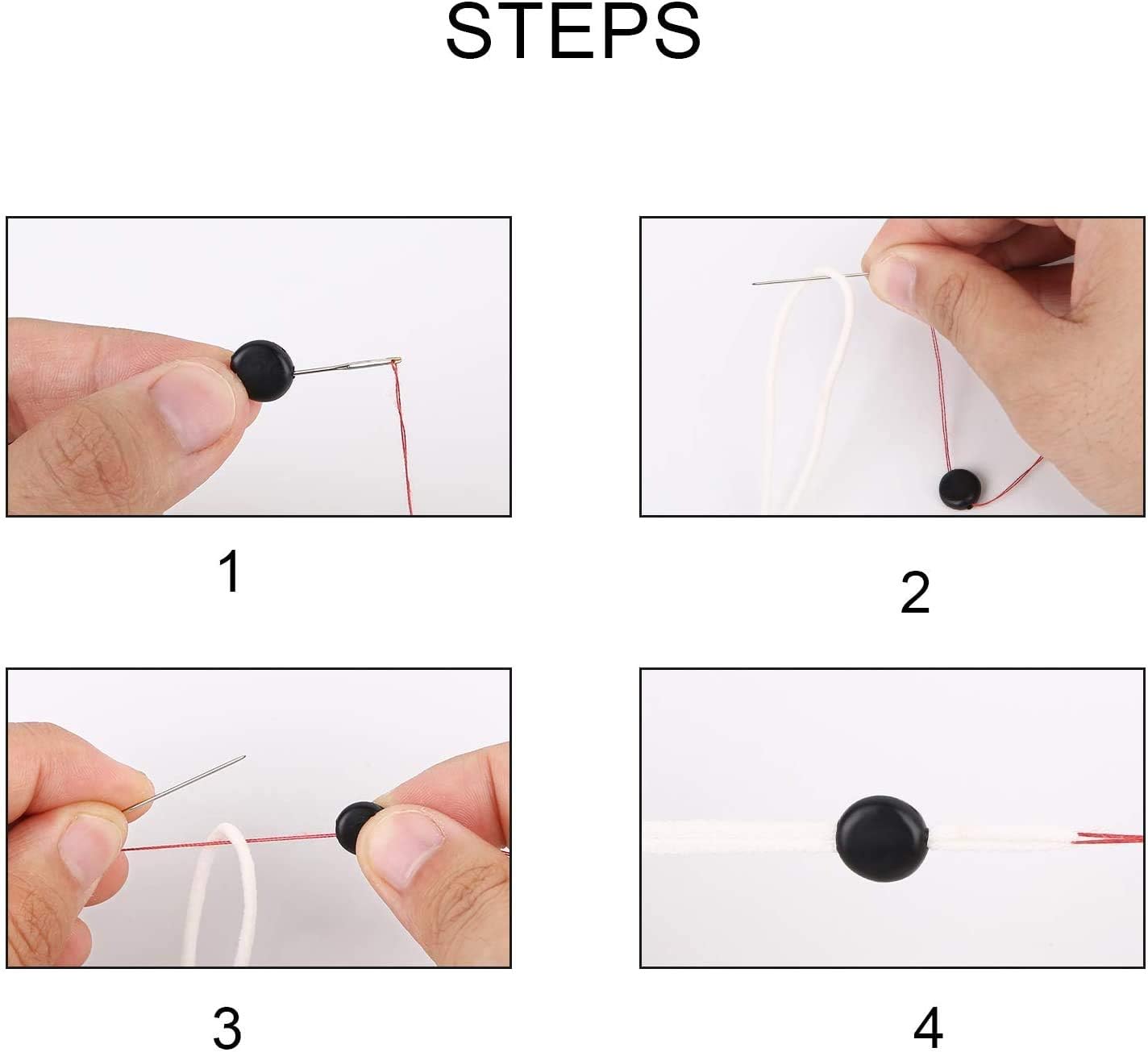 STEPS

1

2

3

4