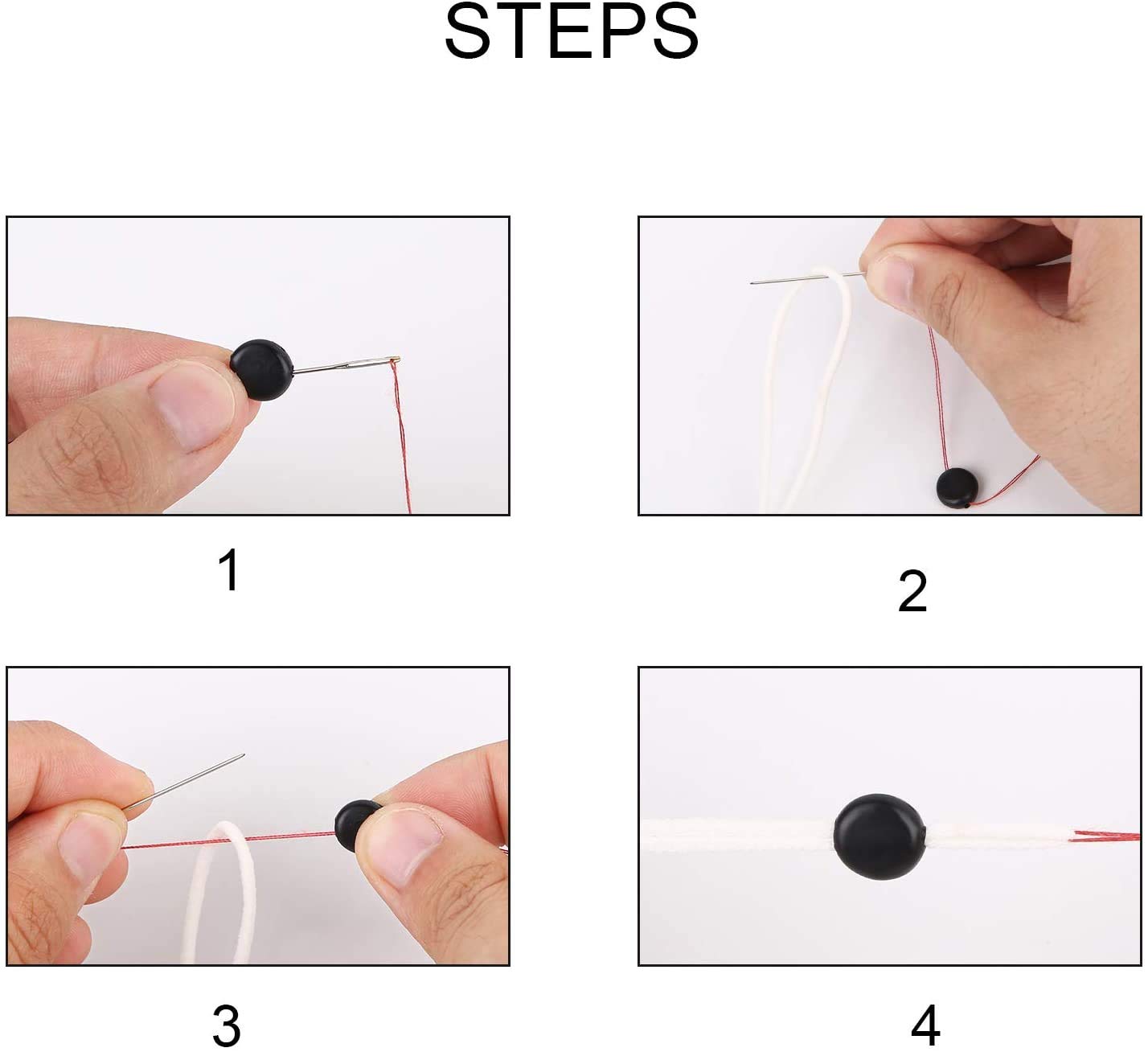 STEPS

1

2

3

4