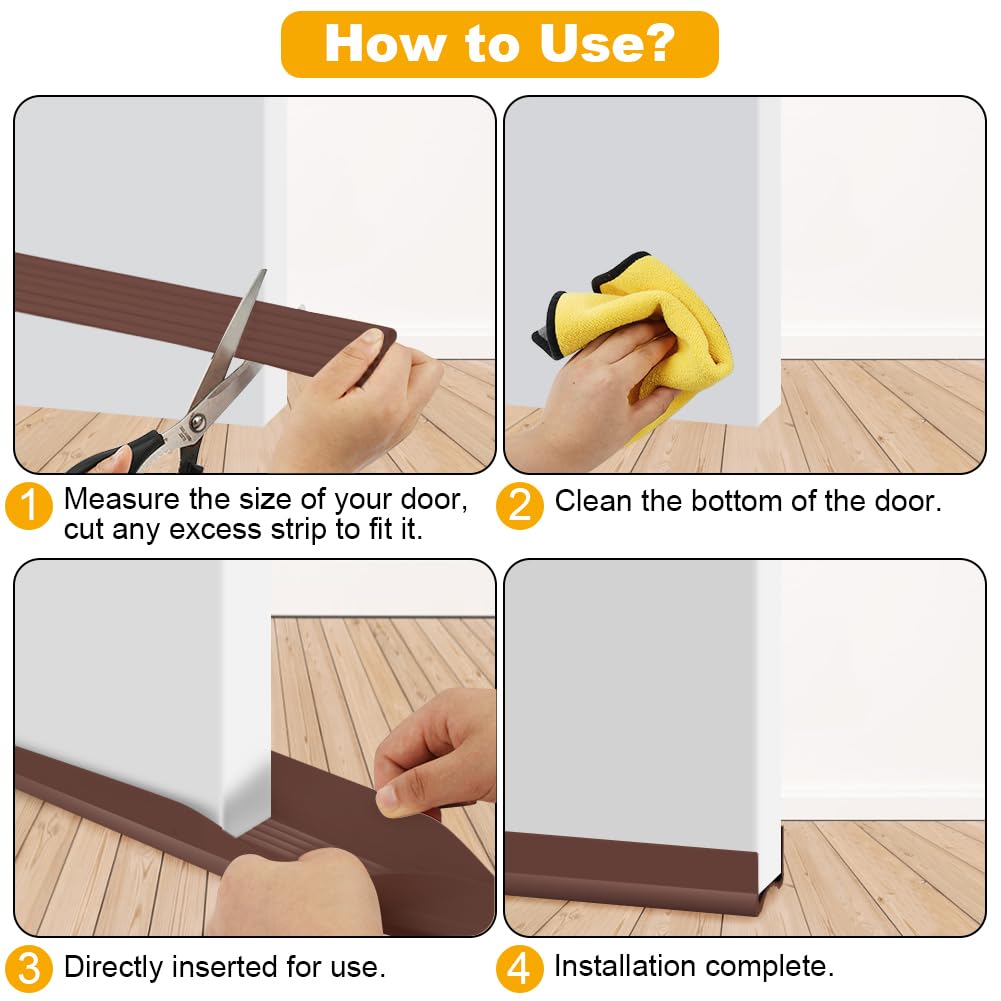 How to Use?

1 Measure the size of your door, cut any excess strip to fit it.

2 Clean the bottom of the door.

3 Directly inserted for use.

4 Installation complete.