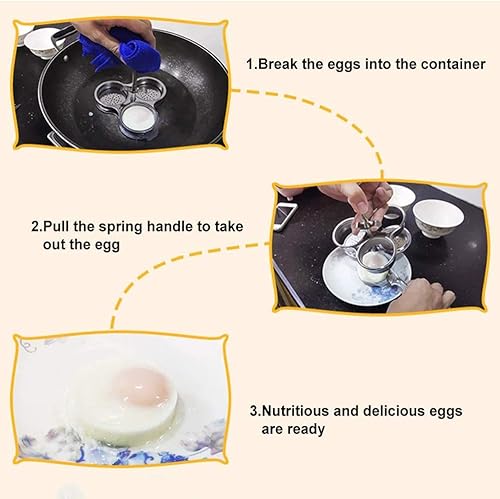 1.Break the eggs into the container

2.Pull the spring handle to take out the egg

3.Nutritious and delicious eggs are ready