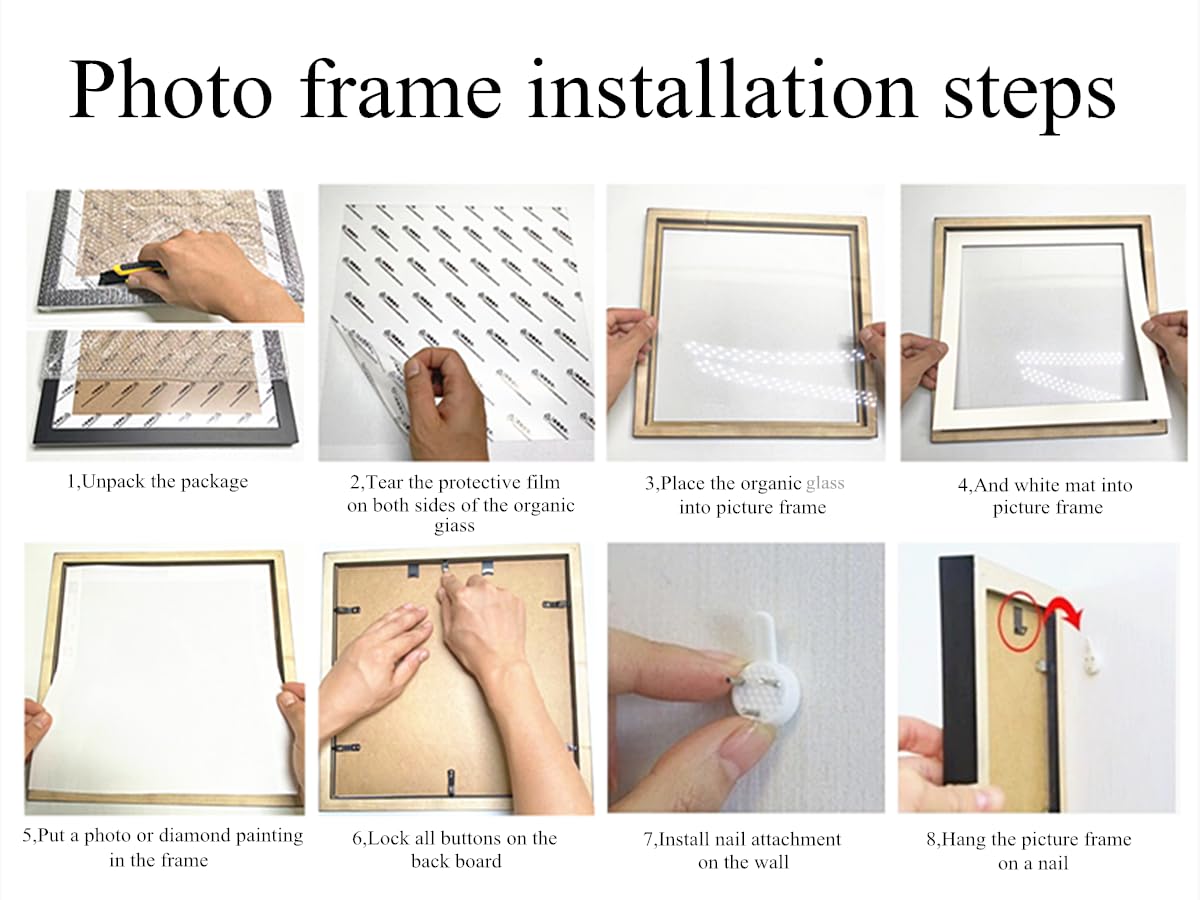 Photo frame installation steps

1,Unpack the package

2,Tear the protective film on both sides of the organic giass

3,Place the organic glass into picture frame

4,And white mat into picture frame

5,Put a photo or diamond painting in the frame

6,Lock all buttons on the back board

7,Install nail attachment on the wall

8,Hang the picture frame on a nail