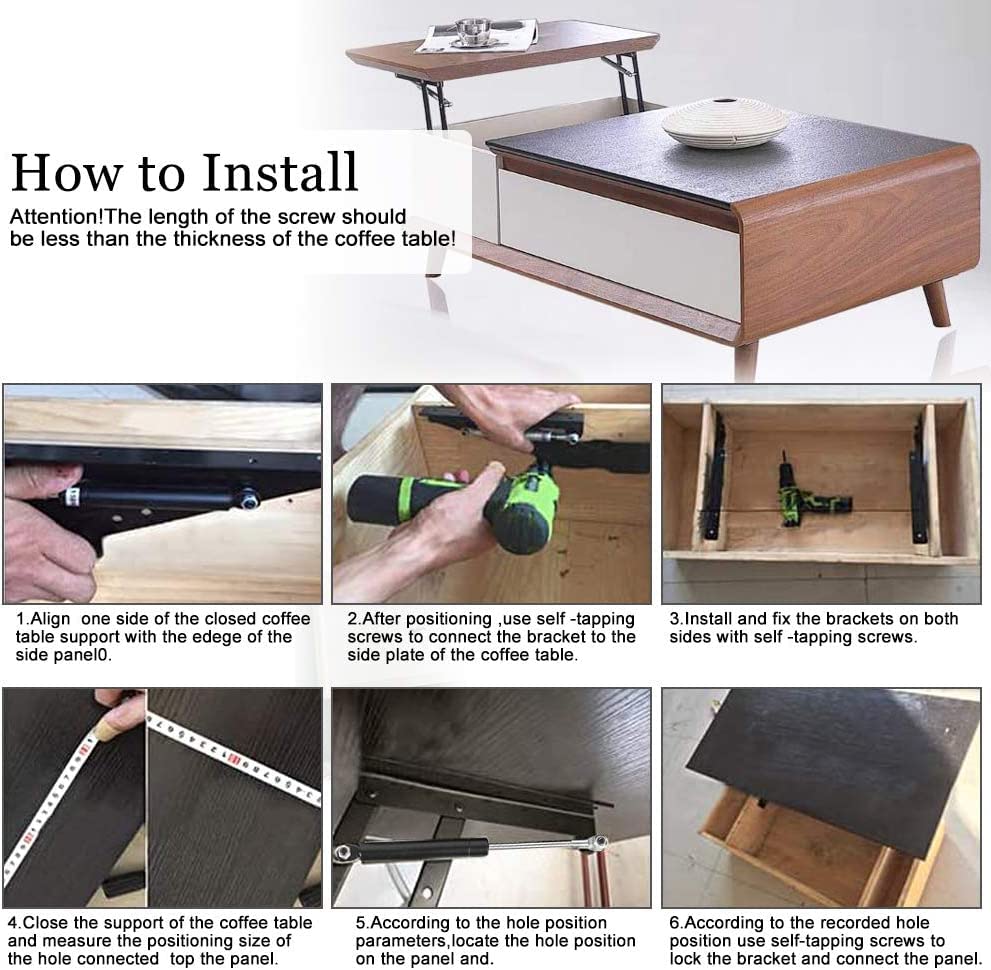 How to Install

Attention!The length of the screw should be less than the thickness of the coffee table!

1.Align one side of the closed coffee table support with the edege of the side panel0.

2.After positioning ,use self -tapping screws to connect the bracket to the side plate of the coffee table.

3.Install and fix the brackets on both sides with self -tapping screws.

4.Close the support of the coffee table and measure the positioning size of the hole connected top the panel.

5.According to the hole position parameters,locate the hole position on the panel and.

6.According to the recorded hole position use self-tapping screws to lock the bracket and connect the panel.