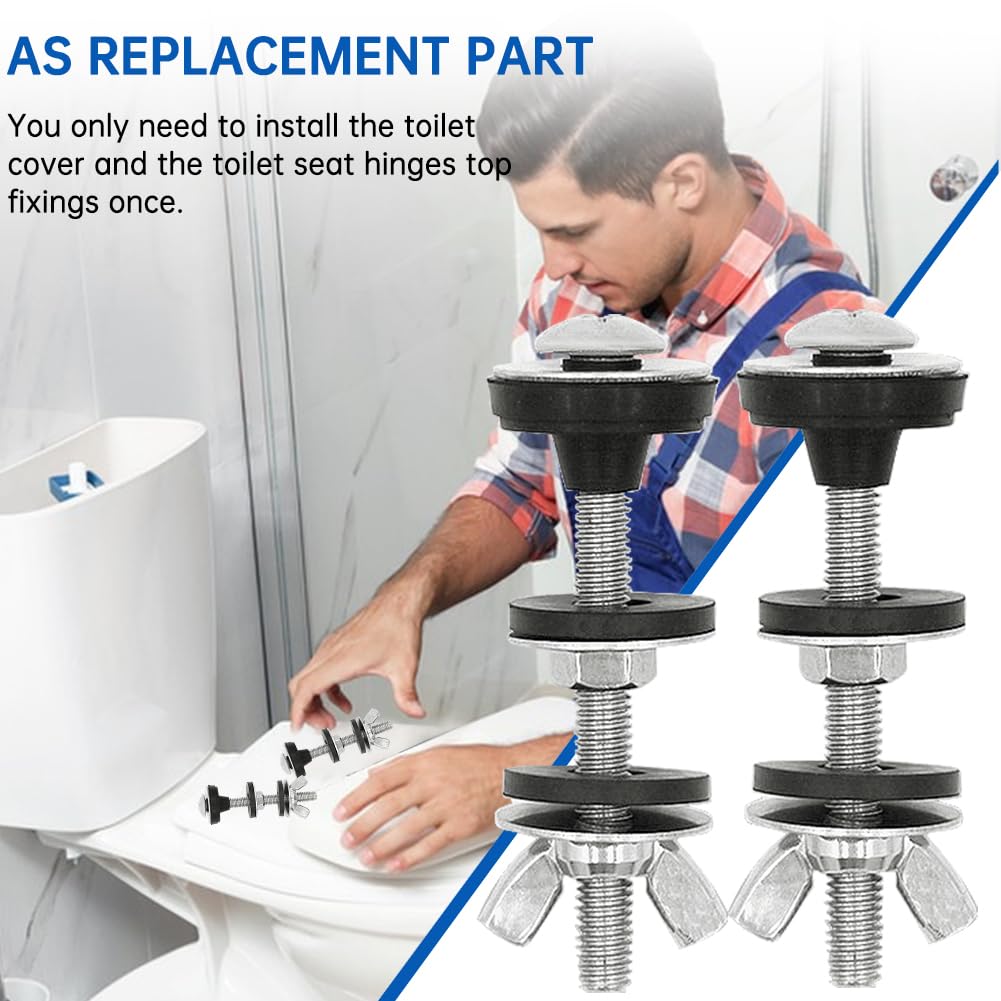 AS REPLACEMENT PART

You only need to install the toilet cover and the toilet seat hinges top fixings once.