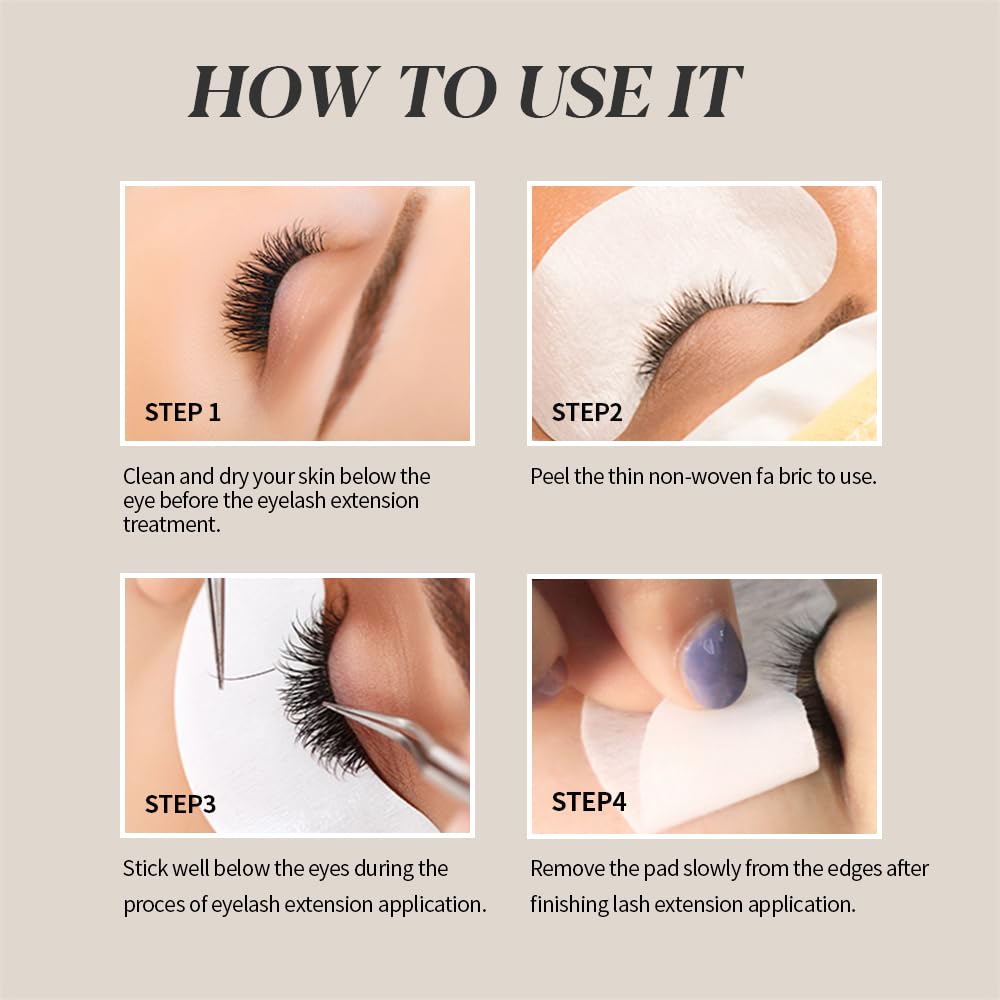 HOW TO USE IT

STEP 1

Clean and dry your skin below the eye before the eyelash extension treatment.

STEP2

Peel the thin non-woven fa bric to use.

STEP3

Stick well below the eyes during the proces of eyelash extension application.

STEP4

Remove the pad slowly from the edges after finishing lash extension application.