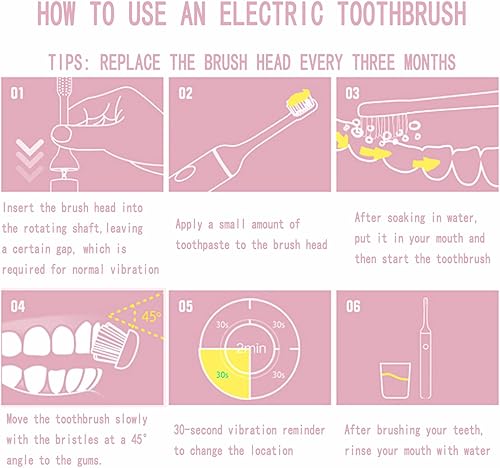 HOW TO USE AN ELECTRIC TOOTHBRUSH

TIPS: REPLACE THE BRUSH HEAD EVERY THREE MONTHS

01

Insert the brush head into the rotating shaft,leaving a certain gap, which is required for normal vibration

02

Apply a small amount of toothpaste to the brush head

03

After soaking in water, put it in your mouth and then start the toothbrush

04

45°

Move the toothbrush slowly with the bristles at a 45° angle to the gums.

05

30s
30s
2min
30s
30s

30-second vibration reminder to change the location

06

After brushing your teeth, rinse your mouth with water