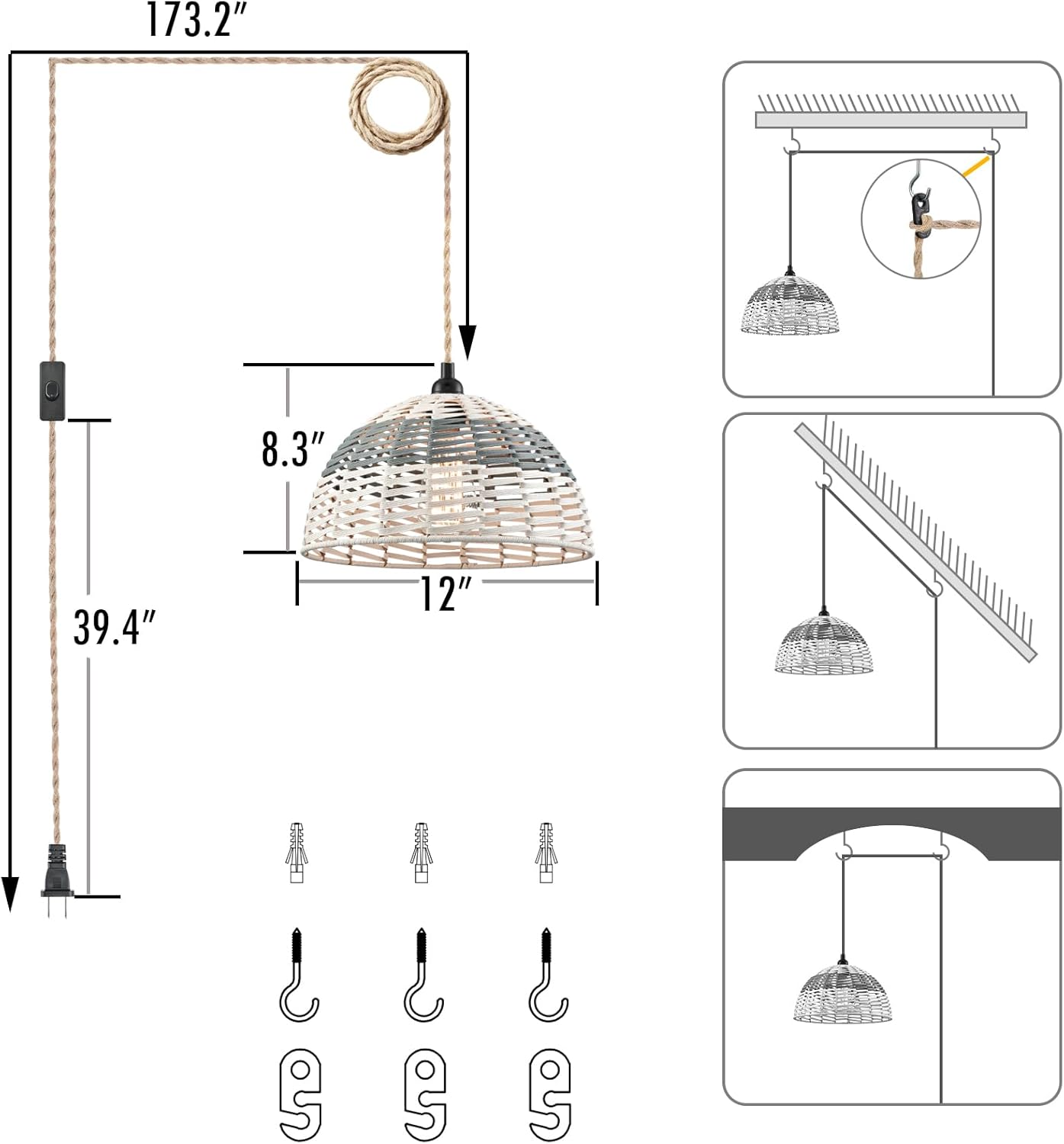 173.2″

8.3″

12″

39.4″