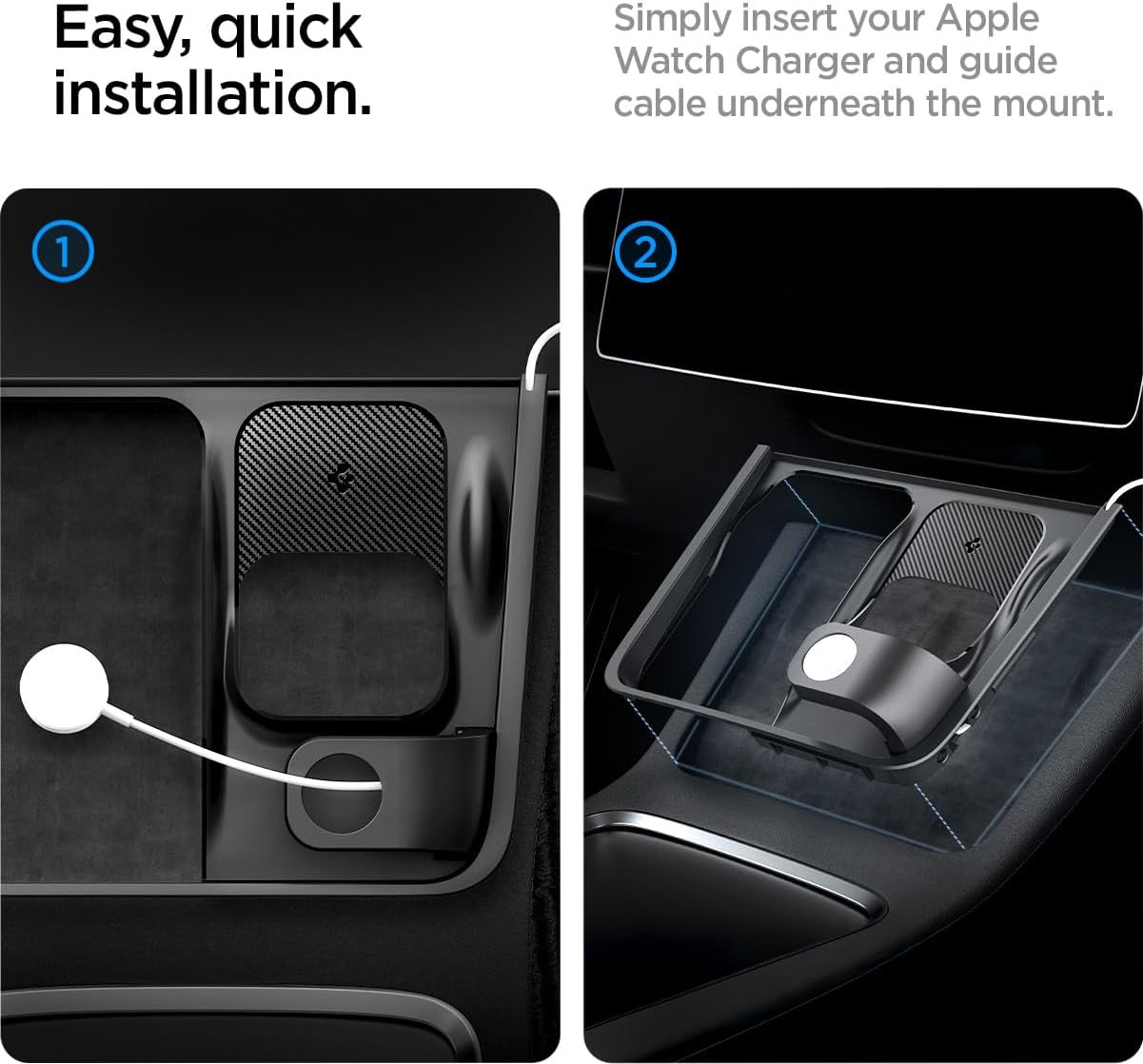 Easy, quick installation.

Simply insert your Apple Watch Charger and guide cable underneath the mount.

1

2